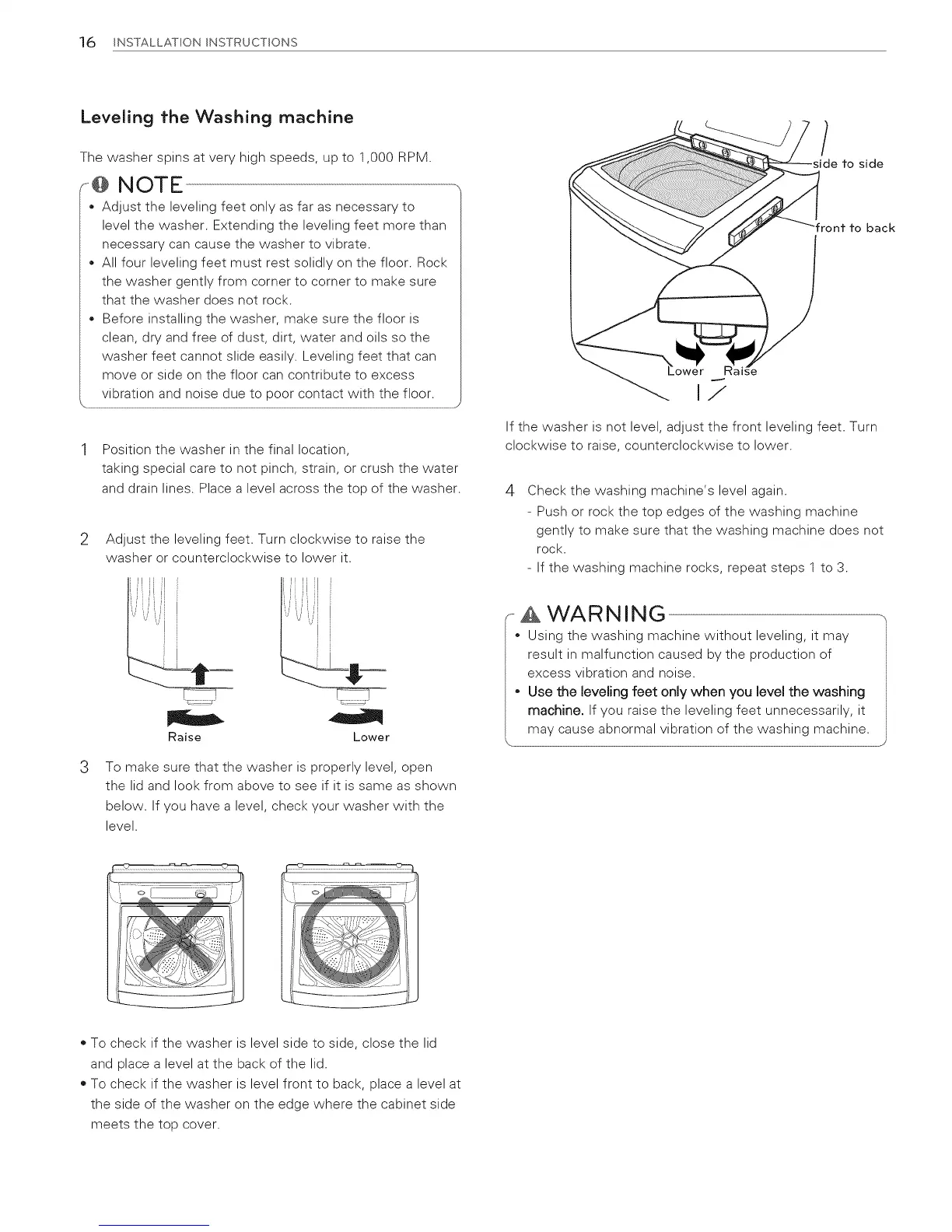 16 INSTALLATION INSTRUCTIONS

Leveling the Washing machine

The washer spins at very high speeds, up to 1,000 RPM.

NOTE

• Adjust the leveling feet only as far as necessary to level the washer. Extending the leveling feet more than necessary can cause the washer to vibrate.
• All four leveling feet must rest solidly on the floor. Rock the washer gently from corner to corner to make sure that the washer does not rock.
• Before installing the washer, make sure the floor is clean, dry and free of dust, dirt, water and oils so the washer feet cannot slide easily. Leveling feet that can move or side on the floor can contribute to excess vibration and noise due to poor contact with the floor.

1 Position the washer in the final location, taking special care to not pinch, strain, or crush the water and drain lines. Place a level across the top of the washer.

2 Adjust the leveling feet. Turn clockwise to raise the washer or counterclockwise to lower it.

Raise

Lower

3 To make sure that the washer is properly level, open the lid and look from above to see if it is same as shown below. If you have a level, check your washer with the level.

• To check if the washer is level side to side, close the lid and place a level at the back of the lid.
• To check if the washer is level front to back, place a level at the side of the washer on the edge where the cabinet side meets the top cover.

side to side

front to back

Lower

Raise

If the washer is not level, adjust the front leveling feet. Turn clockwise to raise, counterclockwise to lower.

4 Check the washing machine's level again.
- Push or rock the top edges of the washing machine gently to make sure that the washing machine does not rock.
- If the washing machine rocks, repeat steps 1 to 3.

WARNING

• Using the washing machine without leveling, it may result in malfunction caused by the production of excess vibration and noise.
• Use the leveling feet only when you level the washing machine. If you raise the leveling feet unnecessarily, it may cause abnormal vibration of the washing machine.