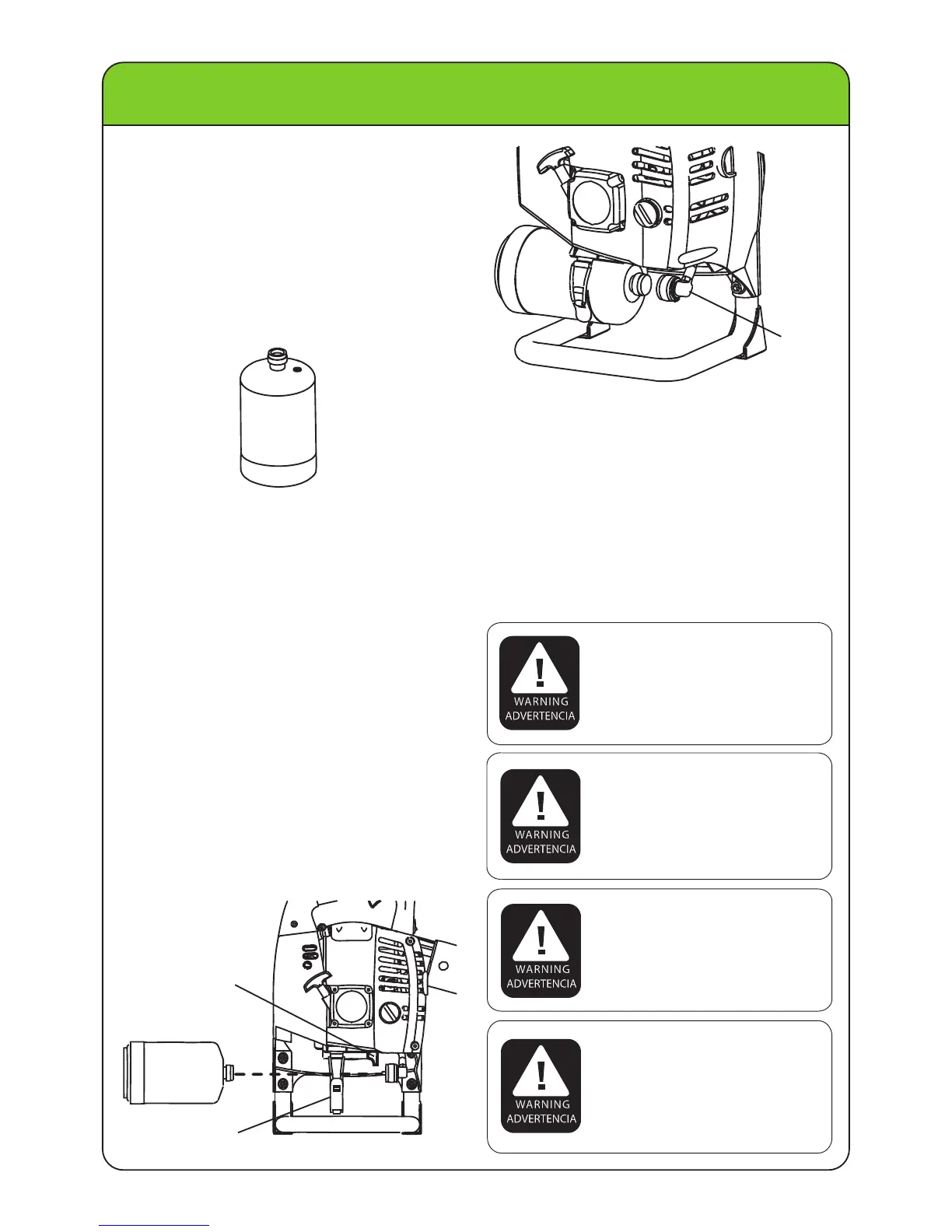 WARNING
ADVERTENCIA

WARNING
ADVERTENCIA

WARNING
ADVERTENCIA

WARNING
ADVERTENCIA