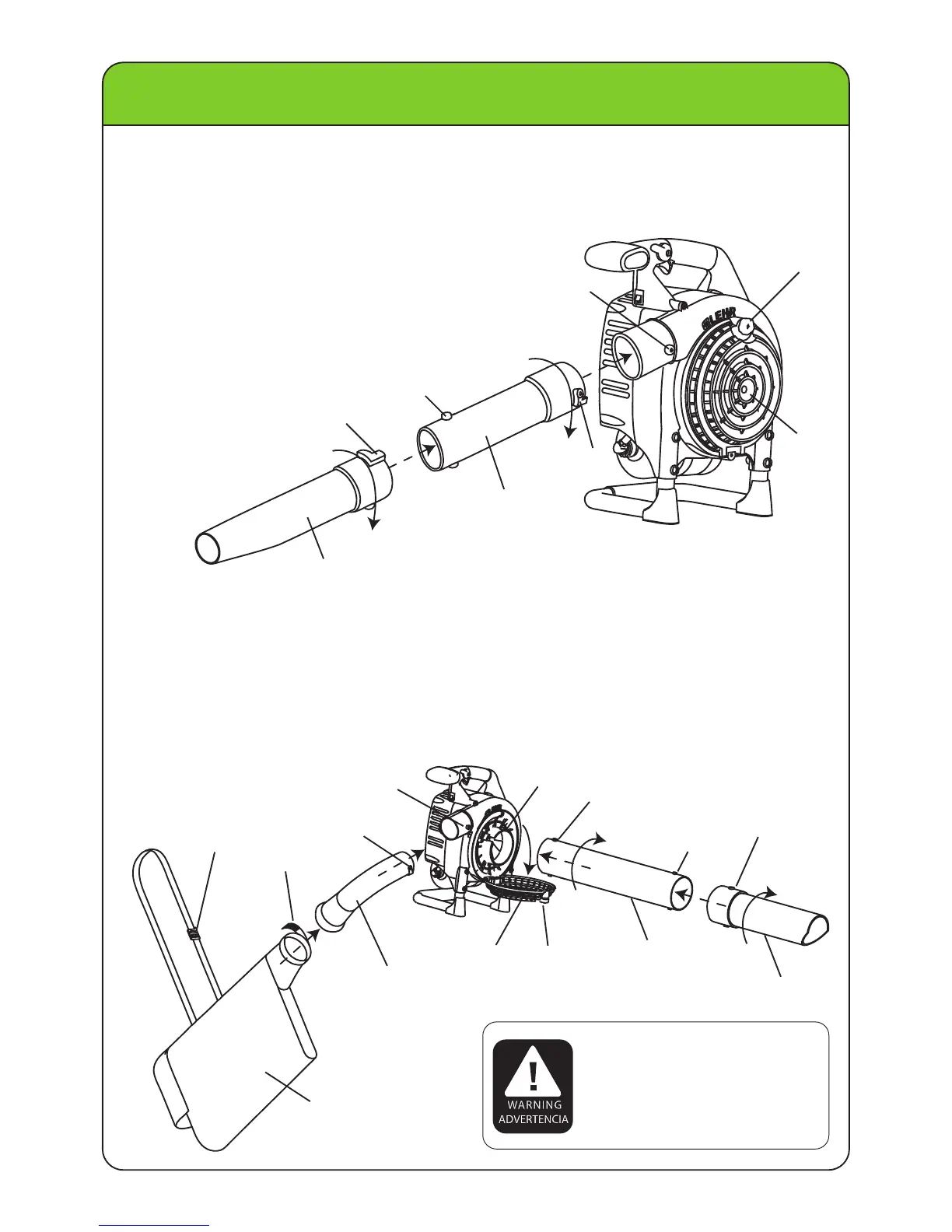 LEHR

WARNING
ADVERTENCIA