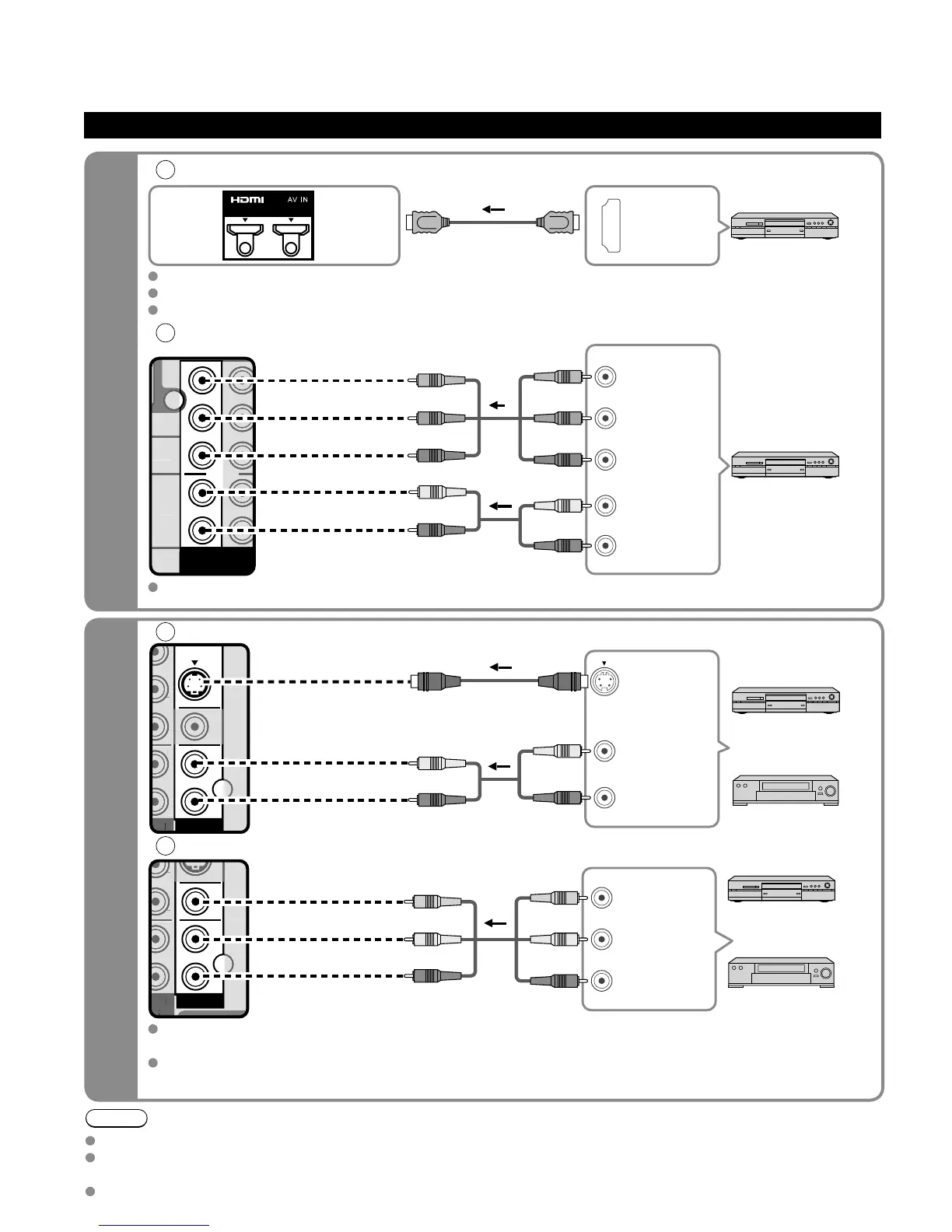 HDMI AV IN