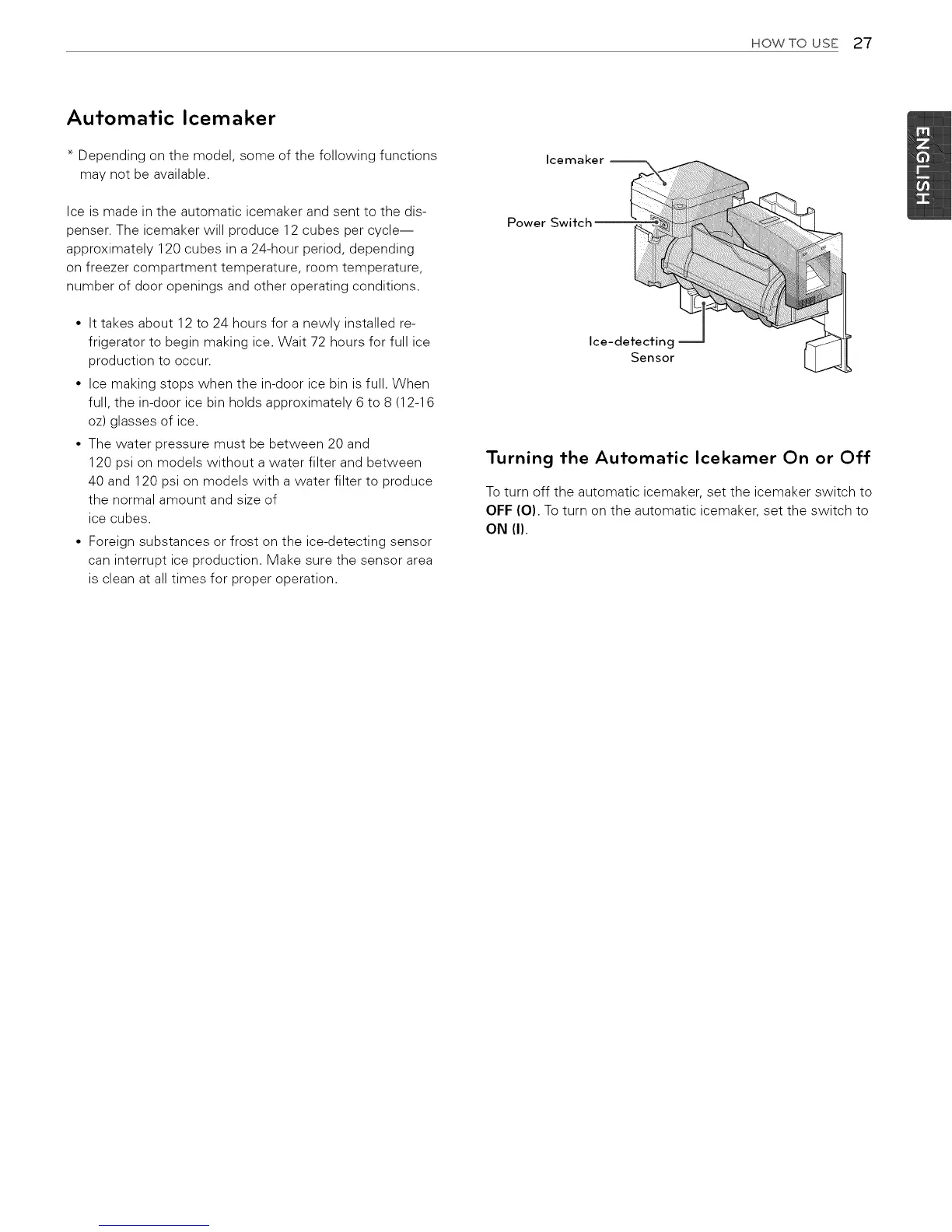 HOW TO USE 27

ENGLISH

Automatic Icemaker

* Depending on the model, some of the following functions may not be available.

Ice is made in the automatic icemaker and sent to the dispenser. The icemaker will produce 12 cubes per cycle— approximately 120 cubes in a 24-hour period, depending on freezer compartment temperature, room temperature, number of door openings and other operating conditions.

• It takes about 12 to 24 hours for a newly installed refrigerator to begin making ice. Wait 72 hours for full ice production to occur.

• Ice making stops when the in-door ice bin is full. When full, the in-door ice bin holds approximately 6 to 8 (12-16 oz) glasses of ice.

• The water pressure must be between 20 and 120 psi on models without a water filter and between 40 and 120 psi on models with a water filter to produce the normal amount and size of ice cubes.

• Foreign substances or frost on the ice-detecting sensor can interrupt ice production. Make sure the sensor area is clean at all times for proper operation.

Icemaker

Power Switch

Ice-detecting Sensor

Turning the Automatic Icekamer On or Off

To turn off the automatic icemaker, set the icemaker switch to **OFF (O)**. To turn on the automatic icemaker, set the switch to **ON (I)**.