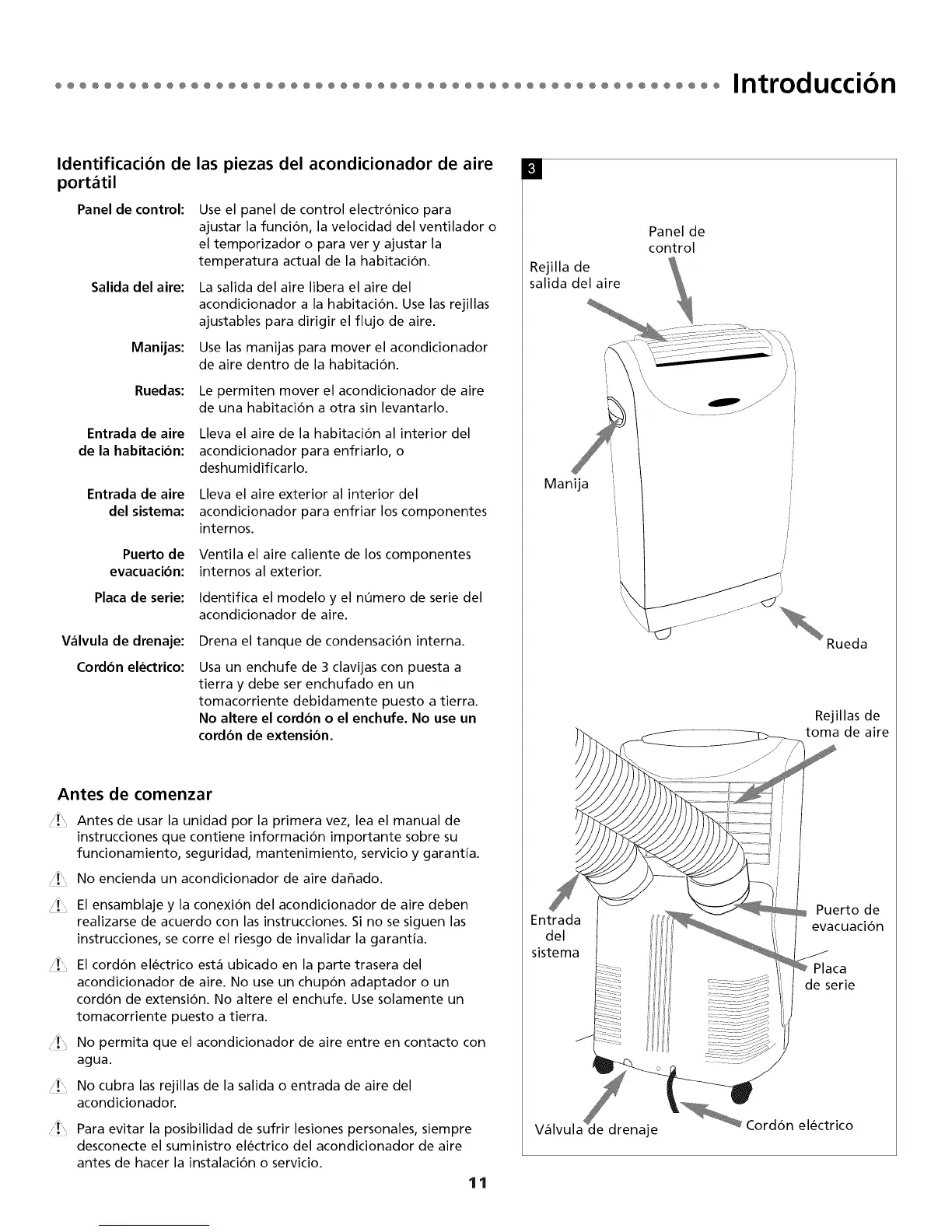 Introducción

Identificación de las piezas del acondicionador de aire portátil

Panel de control: Use el panel de control electrónico para ajustar la función, la velocidad del ventilador o el temporizador o para ver y ajustar la temperatura actual de la habitación.

Salida del aire: La salida del aire libera el aire del acondicionador a la habitación. Use las rejillas ajustables para dirigir el flujo de aire.

Manijas: Use las manijas para mover el acondicionador de aire dentro de la habitación.

Ruedas: Le permiten mover el acondicionador de aire de una habitación a otra sin levantarlo.

Entrada de aire de la habitación: Lleva el aire de la habitación al interior del acondicionador para enfriarlo, o deshumidificarlo.

Entrada de aire del sistema: Lleva el aire exterior al interior del acondicionador para enfriar los componentes internos.

Puerto de evacuación: Ventila el aire caliente de los componentes internos al exterior.

Placa de serie: Identifica el modelo y el número de serie del acondicionador de aire.

Válvula de drenaje: Drena el tanque de condensación interna.

Cordón eléctrico: Usa un enchufe de 3 clavijas con puesta a tierra y debe ser enchufado en un tomacorriente debidamente puesto a tierra. No altere el cordón o el enchufe. No use un cordón de extensión.

Antes de comenzar

Antes de usar la unidad por la primera vez, lea el manual de instrucciones que contiene información importante sobre su funcionamiento, seguridad, mantenimiento, servicio y garantía.

No encienda un acondicionador de aire dañado.

El ensamblaje y la conexión del acondicionador de aire deben realizarse de acuerdo con las instrucciones. Si no se siguen las instrucciones, se corre el riesgo de invalidar la garantía.

El cordón eléctrico está ubicado en la parte trasera del acondicionador de aire. No use un chupón adaptador o un cordón de extensión. No altere el enchufe. Use solamente un tomacorriente puesto a tierra.

No permita que el acondicionador de aire entre en contacto con agua.

No cubra las rejillas de la salida o entrada de aire del acondicionador.

Para evitar la posibilidad de sufrir lesiones personales, siempre desconecte el suministro eléctrico del acondicionador de aire antes de hacer la instalación o servicio.

3

Panel de control
Rejilla de salida del aire
Manija
Rueda
Rejillas de toma de aire
Entrada del sistema
Puerto de evacuación
Placa de serie
Válvula de drenaje
Cordón eléctrico

11