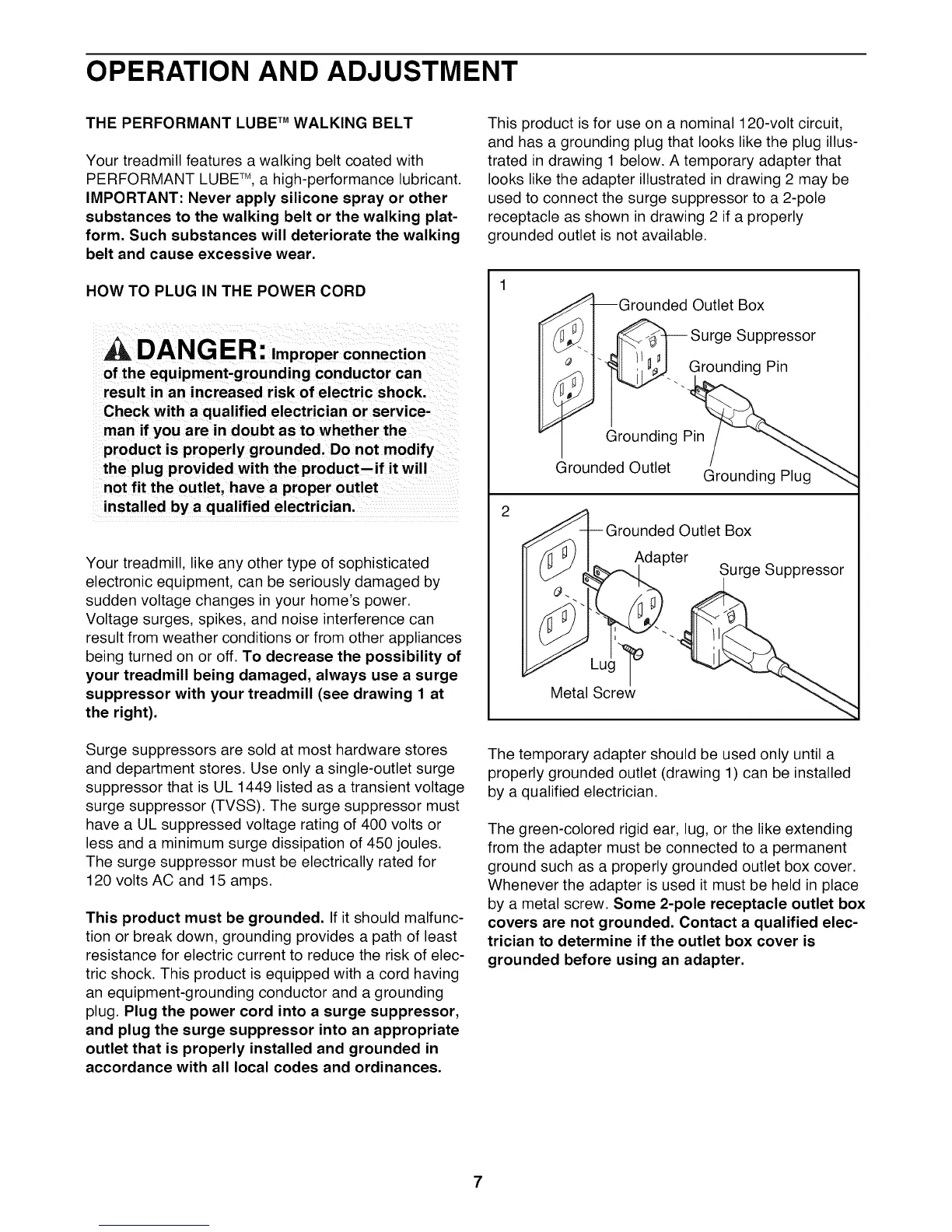 OPERATION AND ADJUSTMENT

THE PERFORMANT LUBE™ WALKING BELT

Your treadmill features a walking belt coated with PERFORMANT LUBE™, a high-performance lubricant. IMPORTANT: Never apply silicone spray or other substances to the walking belt or the walking platform. Such substances will deteriorate the walking belt and cause excessive wear.

HOW TO PLUG IN THE POWER CORD

DANGER: Improper connection of the equipment-grounding conductor can result in an increased risk of electric shock. Check with a qualified electrician or serviceman if you are in doubt as to whether the product is properly grounded. Do not modify the plug provided with the product—if it will not fit the outlet, have a proper outlet installed by a qualified electrician.

Your treadmill, like any other type of sophisticated electronic equipment, can be seriously damaged by sudden voltage changes in your home's power. Voltage surges, spikes, and noise interference can result from weather conditions or from other appliances being turned on or off. To decrease the possibility of your treadmill being damaged, always use a surge suppressor with your treadmill (see drawing 1 at the right).

Surge suppressors are sold at most hardware stores and department stores. Use only a single-outlet surge suppressor that is UL 1449 listed as a transient voltage surge suppressor (TVSS). The surge suppressor must have a UL suppressed voltage rating of 400 volts or less and a minimum surge dissipation of 450 joules. The surge suppressor must be electrically rated for 120 volts AC and 15 amps.

This product must be grounded. If it should malfunction or break down, grounding provides a path of least resistance for electric current to reduce the risk of electric shock. This product is equipped with a cord having an equipment-grounding conductor and a grounding plug. Plug the power cord into a surge suppressor, and plug the surge suppressor into an appropriate outlet that is properly installed and grounded in accordance with all local codes and ordinances.

This product is for use on a nominal 120-volt circuit, and has a grounding plug that looks like the plug illustrated in drawing 1 below. A temporary adapter that looks like the adapter illustrated in drawing 2 may be used to connect the surge suppressor to a 2-pole receptacle as shown in drawing 2 if a properly grounded outlet is not available.

1
Grounded Outlet Box
Surge Suppressor
Grounding Pin
Grounding Pin
Grounded Outlet
Grounding Plug

2
Grounded Outlet Box
Adapter
Surge Suppressor
Lug
Metal Screw

The temporary adapter should be used only until a properly grounded outlet (drawing 1) can be installed by a qualified electrician.

The green-colored rigid ear, lug, or the like extending from the adapter must be connected to a permanent ground such as a properly grounded outlet box cover. Whenever the adapter is used it must be held in place by a metal screw. Some 2-pole receptacle outlet box covers are not grounded. Contact a qualified electrician to determine if the outlet box cover is grounded before using an adapter.

7