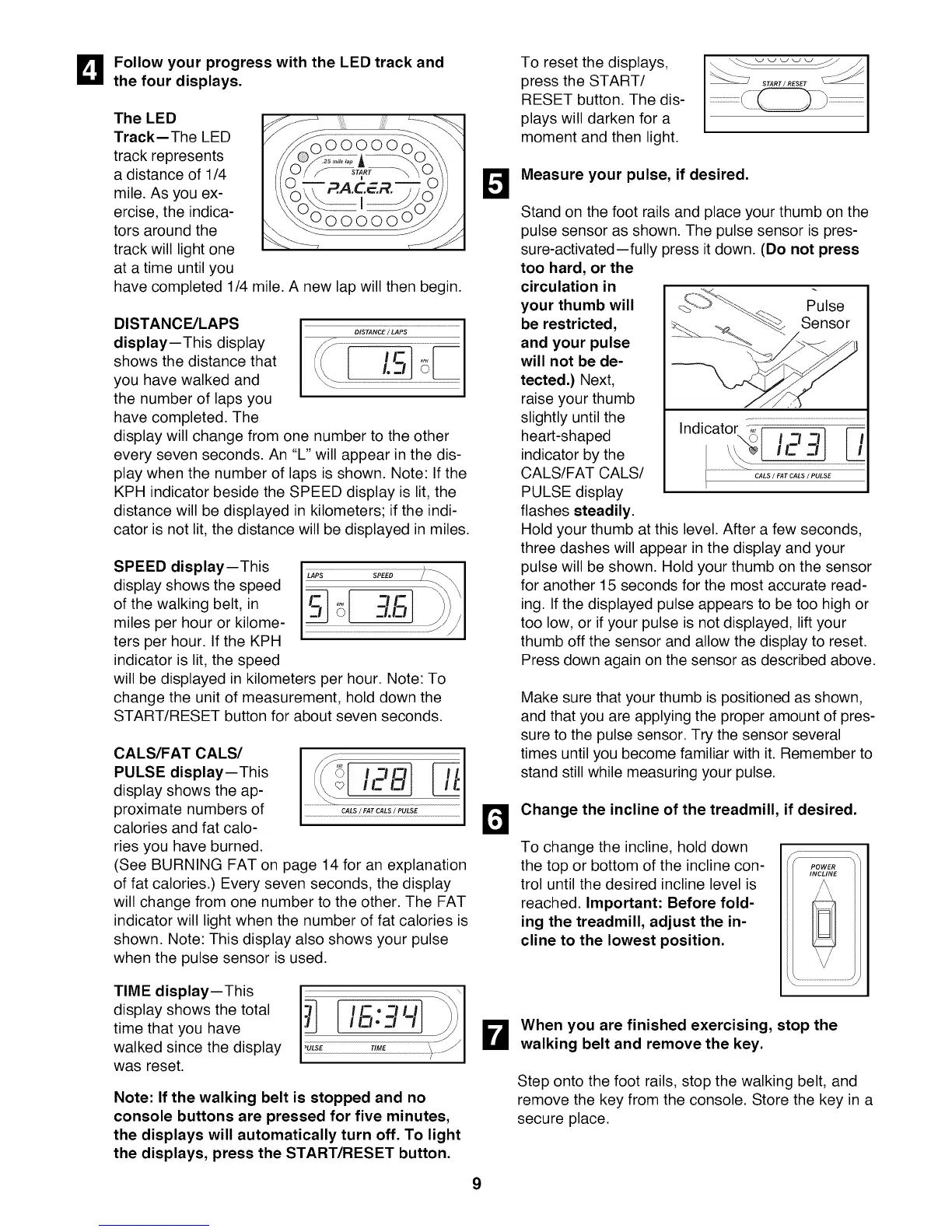 4 Follow your progress with the LED track and the four displays.

The LED Track—The LED track represents a distance of 1/4 mile. As you exercise, the indicators around the track will light one at a time until you have completed 1/4 mile. A new lap will then begin.

.25 mile lap
START
P.A.C.E.R.

DISTANCE/LAPS display—This display shows the distance that you have walked and the number of laps you have completed. The display will change from one number to the other every seven seconds. An "L" will appear in the display when the number of laps is shown. Note: If the KPH indicator beside the SPEED display is lit, the distance will be displayed in kilometers; if the indicator is not lit, the distance will be displayed in miles.

DISTANCE / LAPS
1.5
KPH

SPEED display—This display shows the speed of the walking belt, in miles per hour or kilometers per hour. If the KPH indicator is lit, the speed will be displayed in kilometers per hour. Note: To change the unit of measurement, hold down the START/RESET button for about seven seconds.

LAPS SPEED
5
KPH
3.6

CALS/FAT CALS/ PULSE display—This display shows the approximate numbers of calories and fat calories you have burned. (See BURNING FAT on page 14 for an explanation of fat calories.) Every seven seconds, the display will change from one number to the other. The FAT indicator will light when the number of fat calories is shown. Note: This display also shows your pulse when the pulse sensor is used.

FAT
128
CALS / FAT CALS / PULSE

TIME display—This display shows the total time that you have walked since the display was reset.

16:34
PULSE TIME

Note: If the walking belt is stopped and no console buttons are pressed for five minutes, the displays will automatically turn off. To light the displays, press the START/RESET button.

To reset the displays, press the START/ RESET button. The displays will darken for a moment and then light.

START / RESET

5 Measure your pulse, if desired.

Stand on the foot rails and place your thumb on the pulse sensor as shown. The pulse sensor is pressure-activated—fully press it down. (Do not press too hard, or the circulation in your thumb will be restricted, and your pulse will not be detected.) Next, raise your thumb slightly until the heart-shaped indicator by the CALS/FAT CALS/ PULSE display flashes steadily. Hold your thumb at this level. After a few seconds, three dashes will appear in the display and your pulse will be shown. Hold your thumb on the sensor for another 15 seconds for the most accurate reading. If the displayed pulse appears to be too high or too low, or if your pulse is not displayed, lift your thumb off the sensor and allow the display to reset. Press down again on the sensor as described above.

Pulse Sensor
Indicator
FAT
123
CALS / FAT CALS / PULSE

Make sure that your thumb is positioned as shown, and that you are applying the proper amount of pressure to the pulse sensor. Try the sensor several times until you become familiar with it. Remember to stand still while measuring your pulse.

6 Change the incline of the treadmill, if desired.

To change the incline, hold down the top or bottom of the incline control until the desired incline level is reached. Important: Before folding the treadmill, adjust the incline to the lowest position.

POWER INCLINE

7 When you are finished exercising, stop the walking belt and remove the key.

Step onto the foot rails, stop the walking belt, and remove the key from the console. Store the key in a secure place.

9