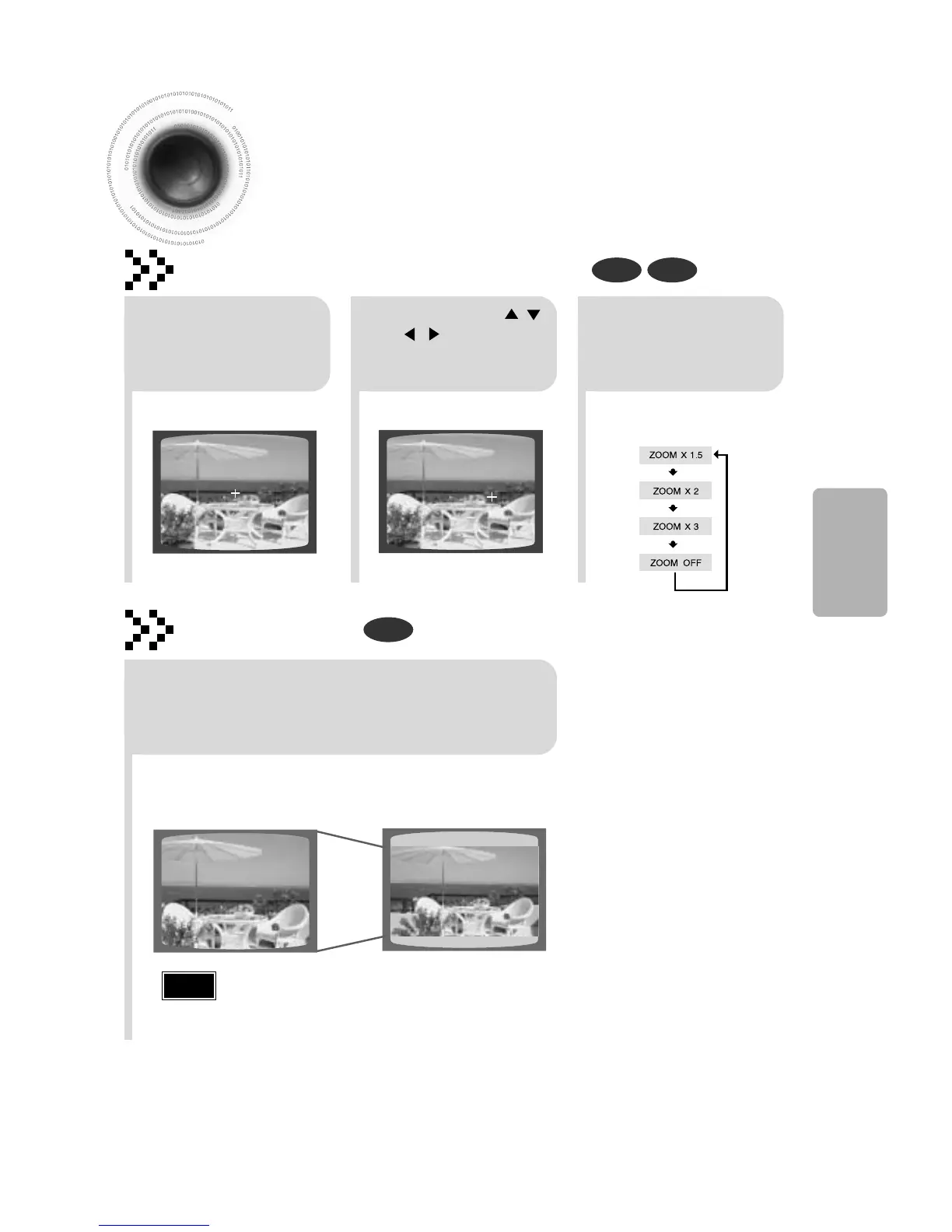 ZOOM X 1.5

ZOOM X 2

ZOOM X 3

ZOOM OFF