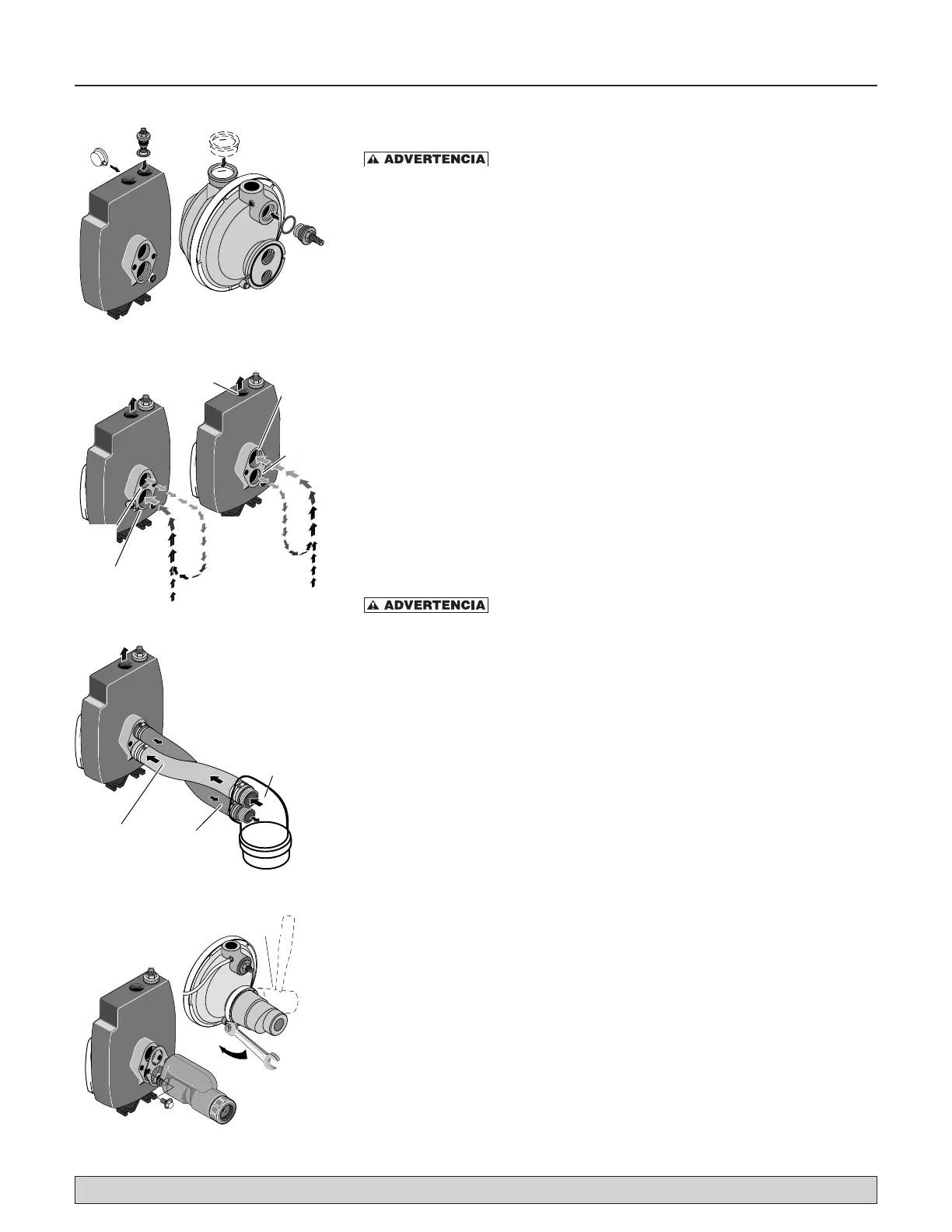 ADVERTENCIA

ADVERTENCIA