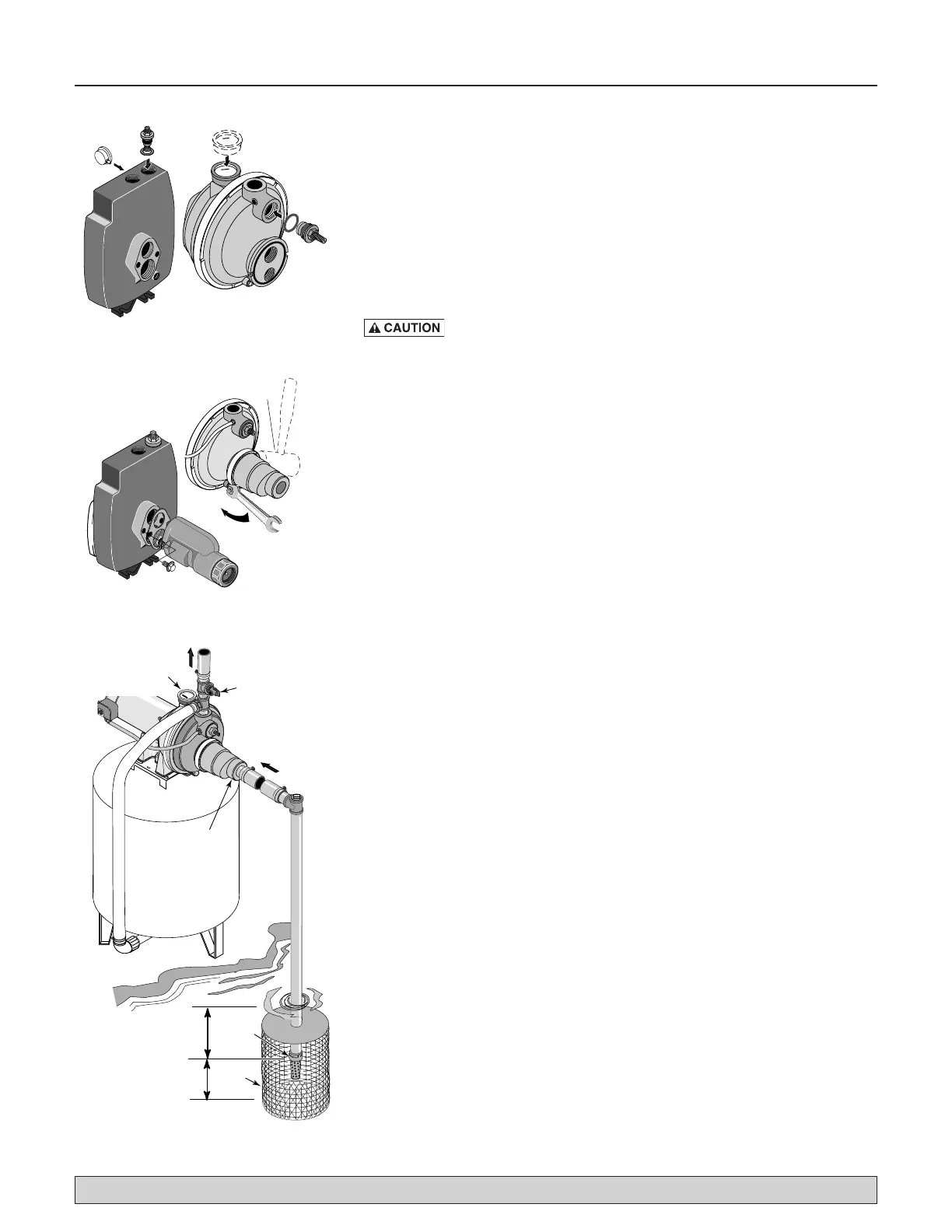 CAUTION