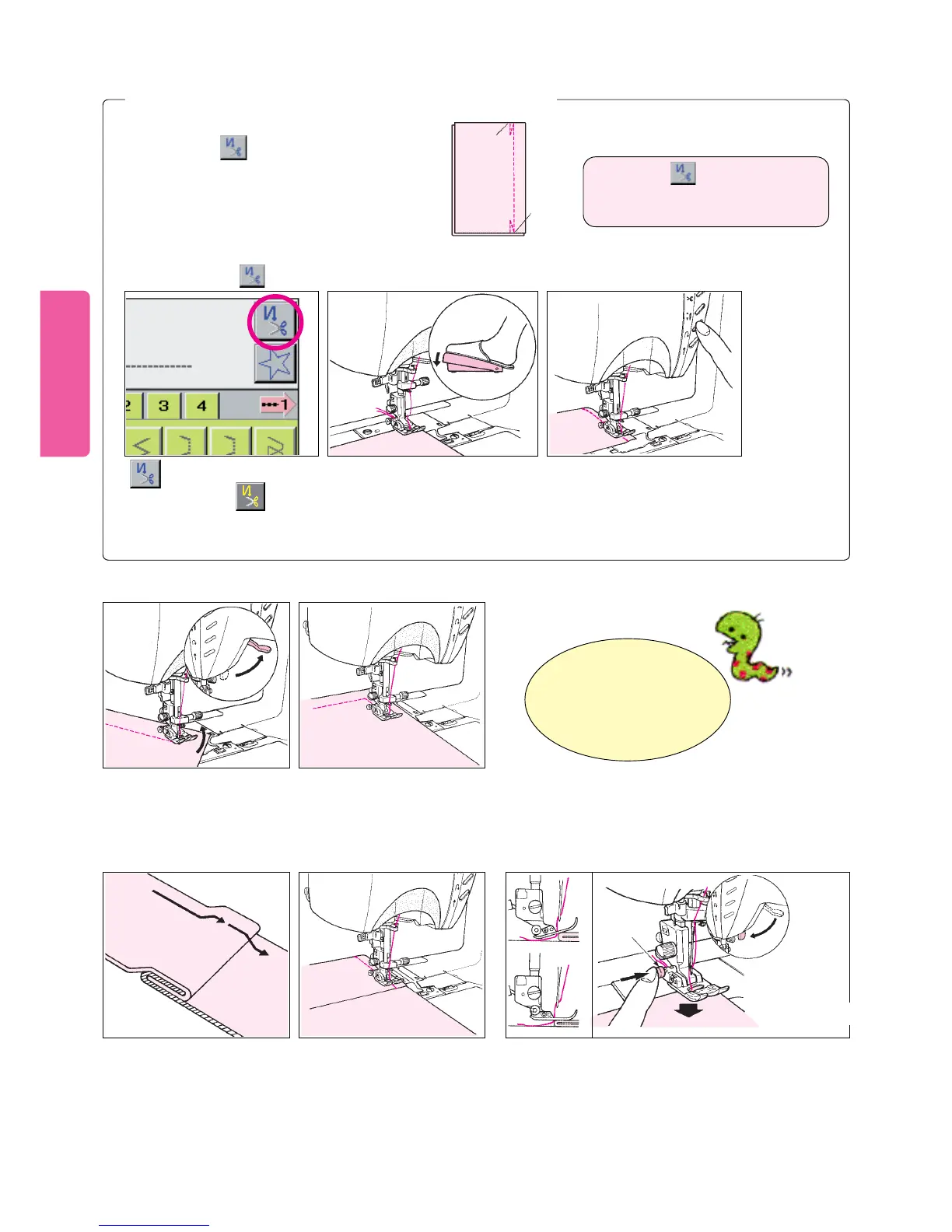 2

3

4

1