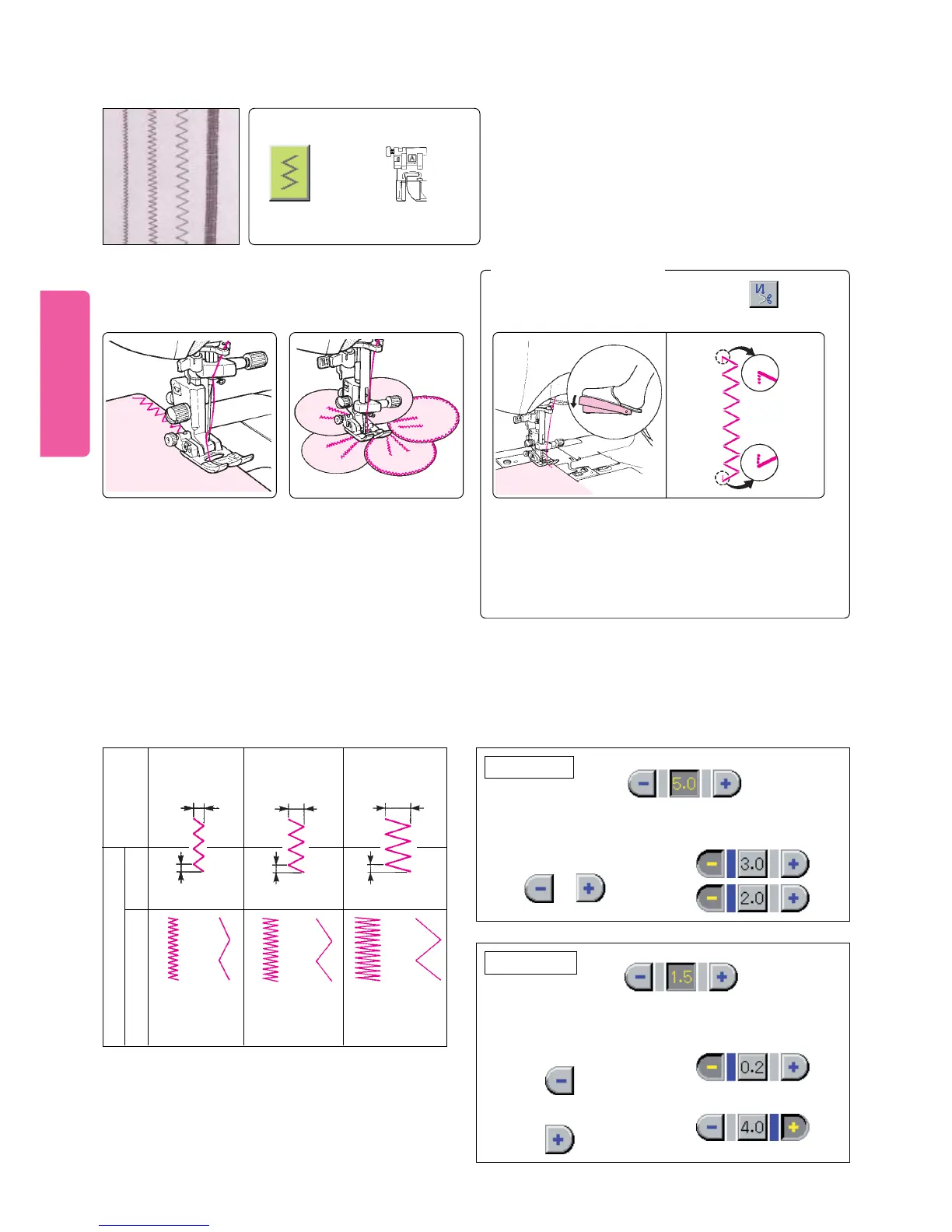 A

5.0

3.0

2.0

1.5

0.2

4.0