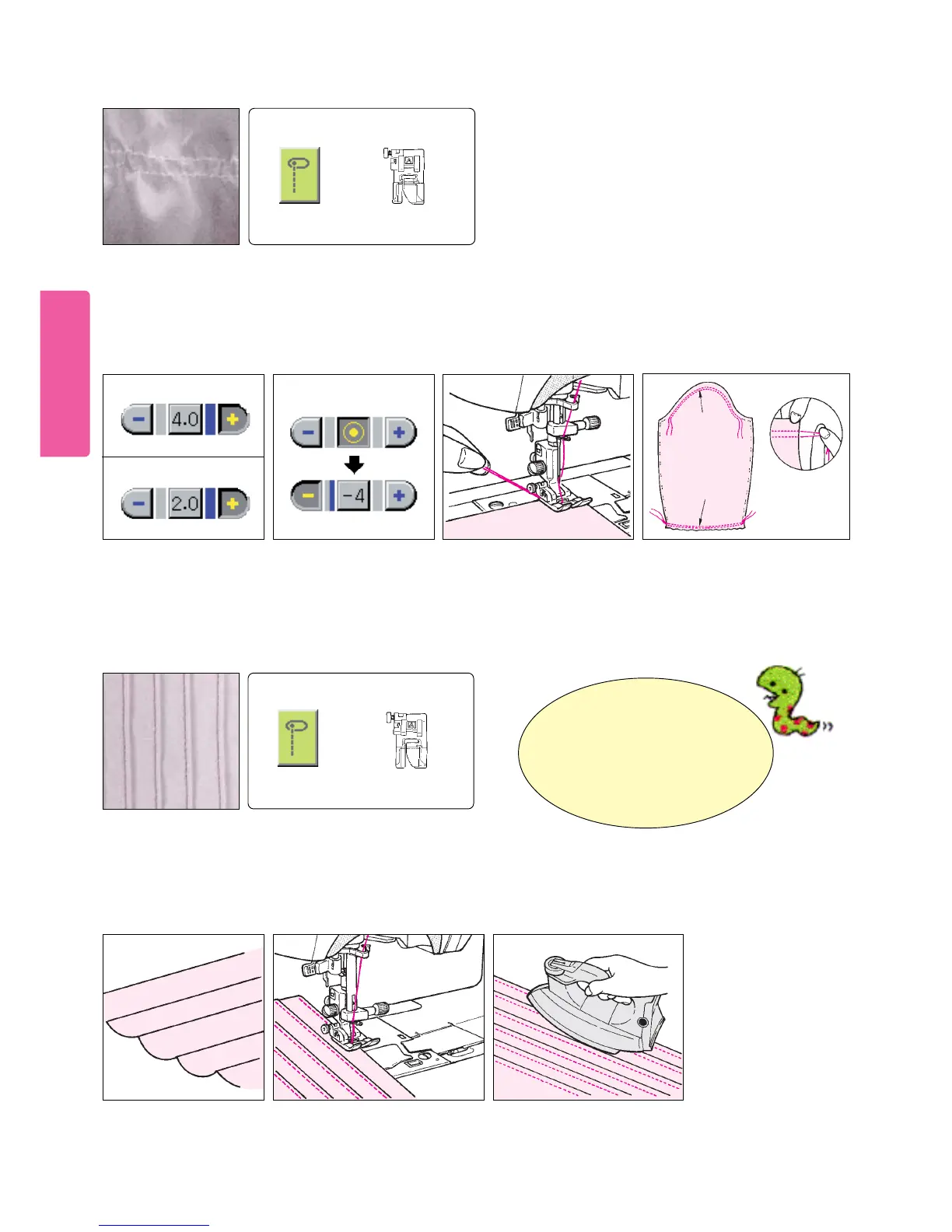 4.0

2.0

-4