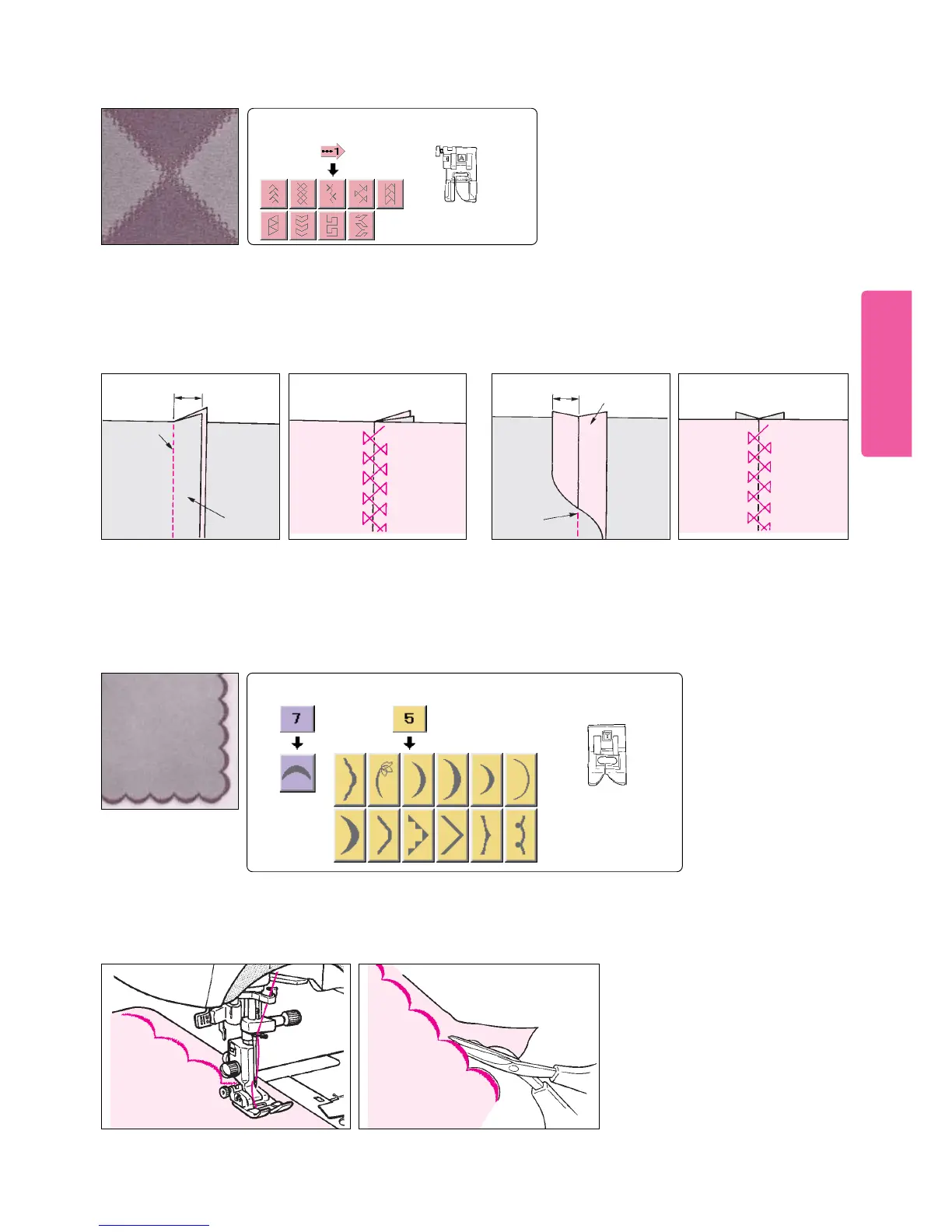 1

A

7

5

T