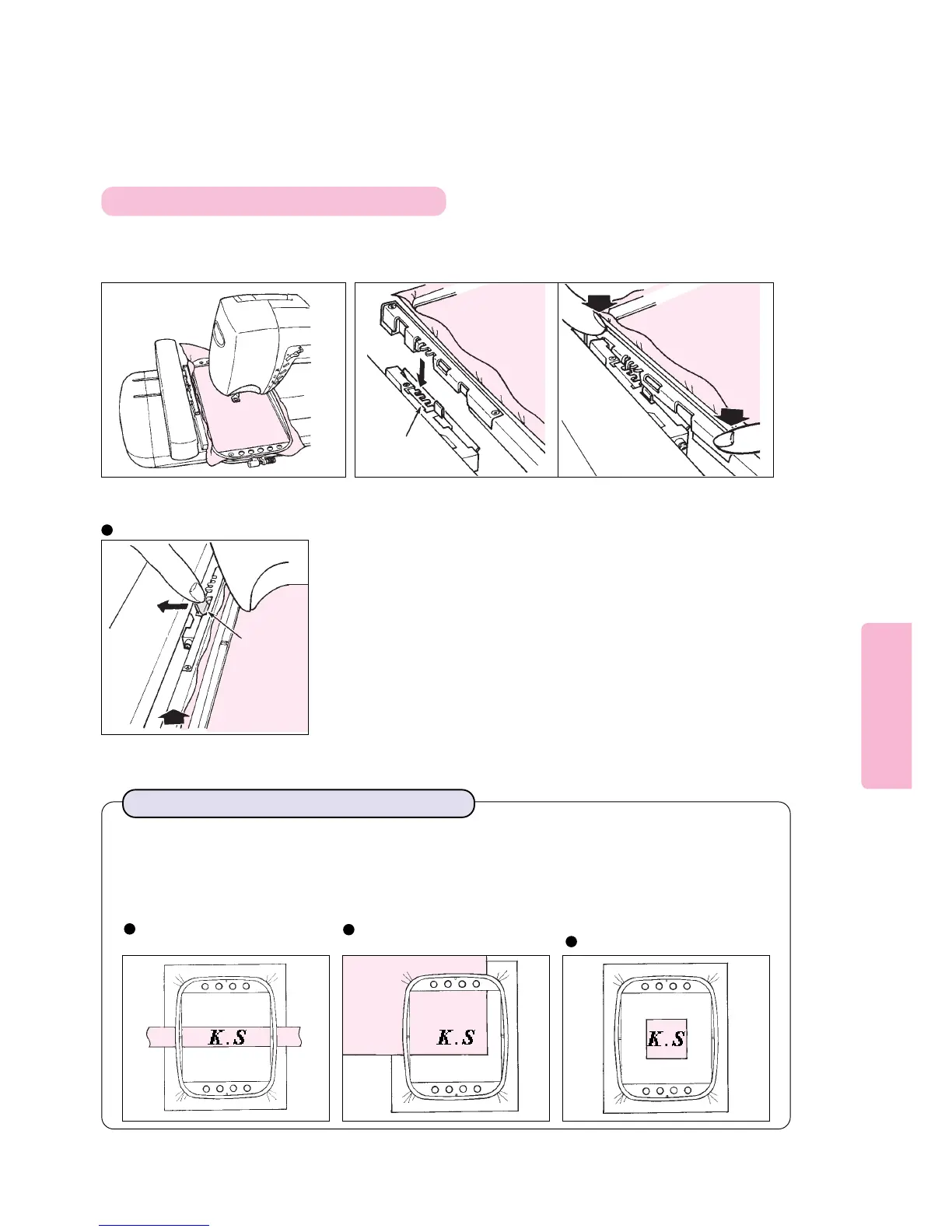 K.S

K.S

K.S