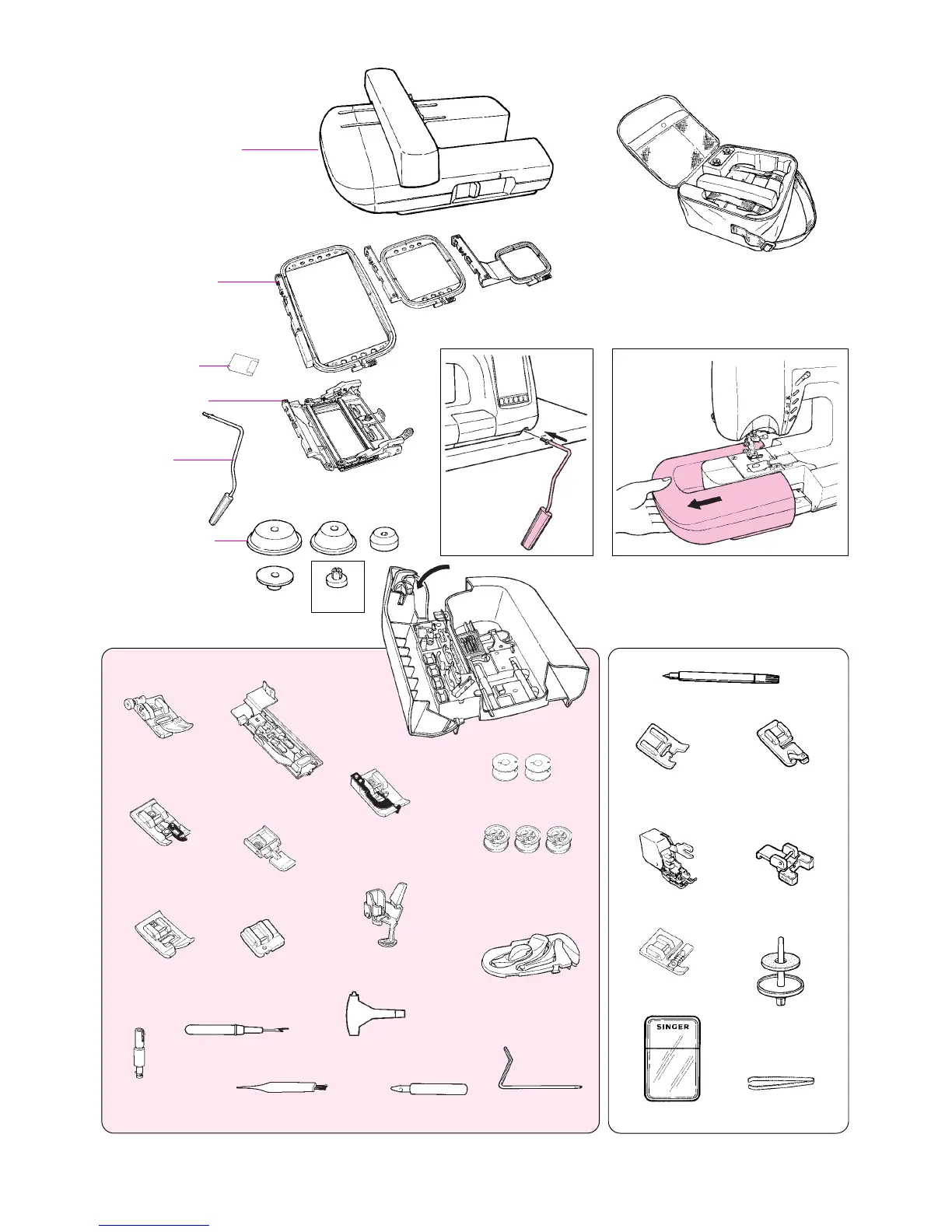 SINGER