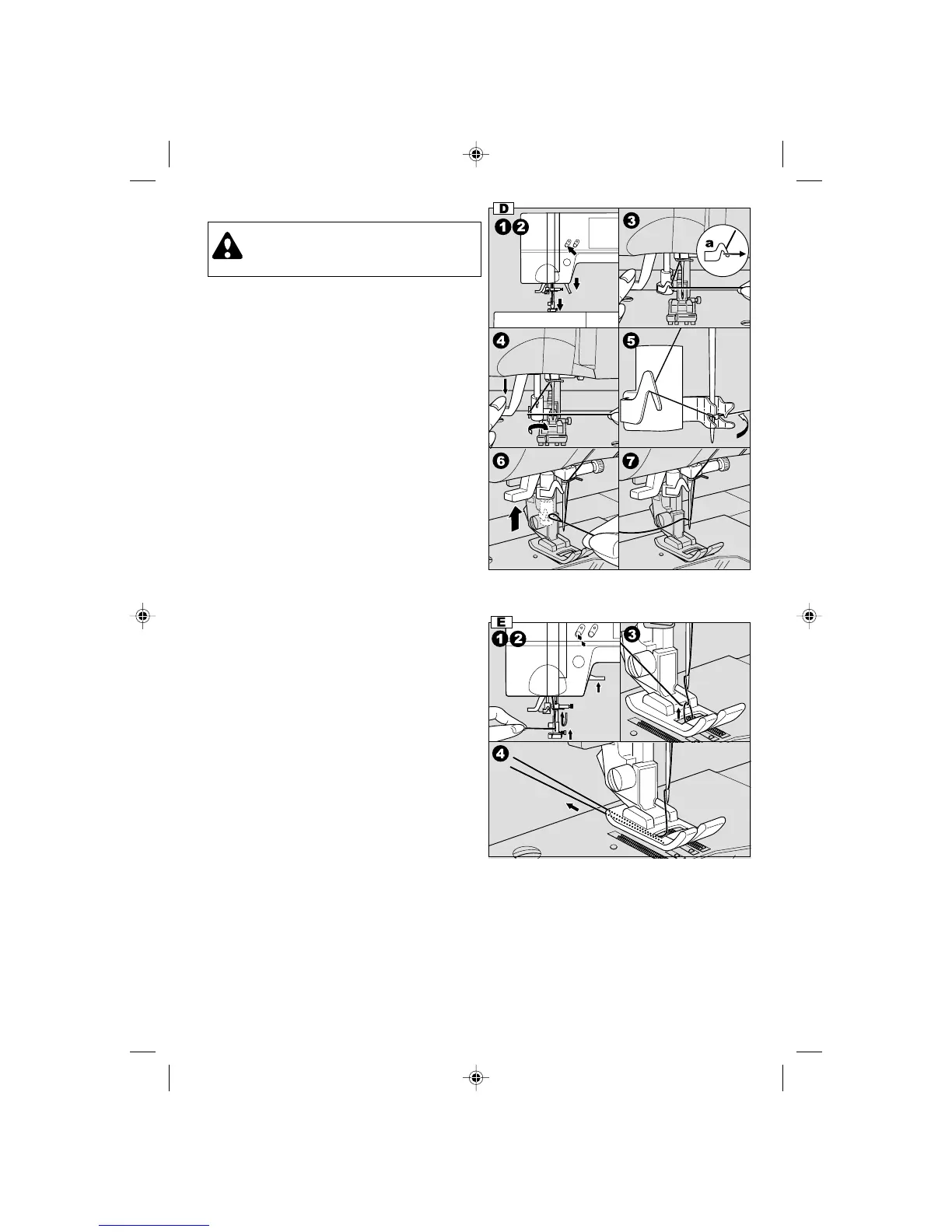 D
1 2
3
a
4
5
6
7

E
1 2
3
4