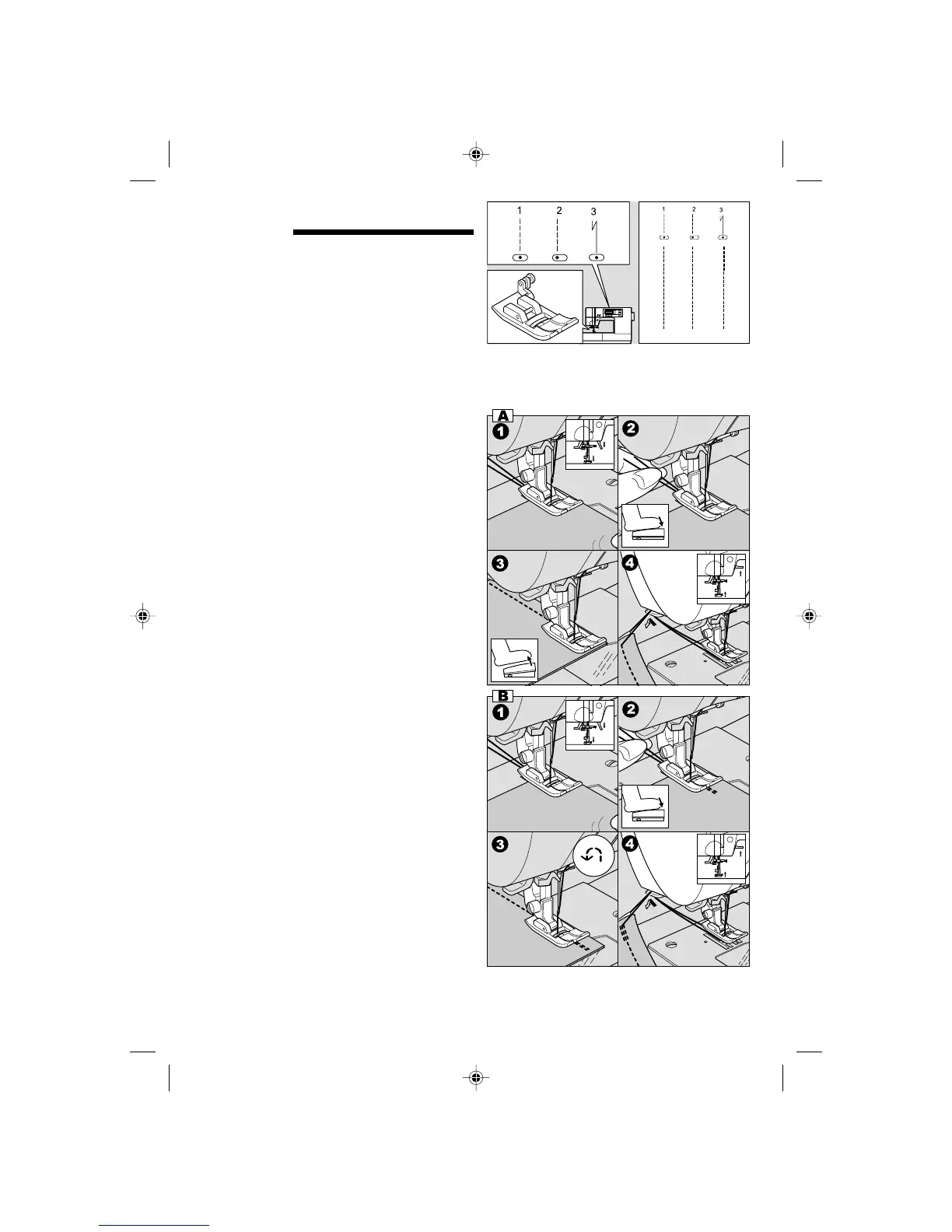 1 2 3

1 2 3

A
1
2
3
4

B
1
2
3
4