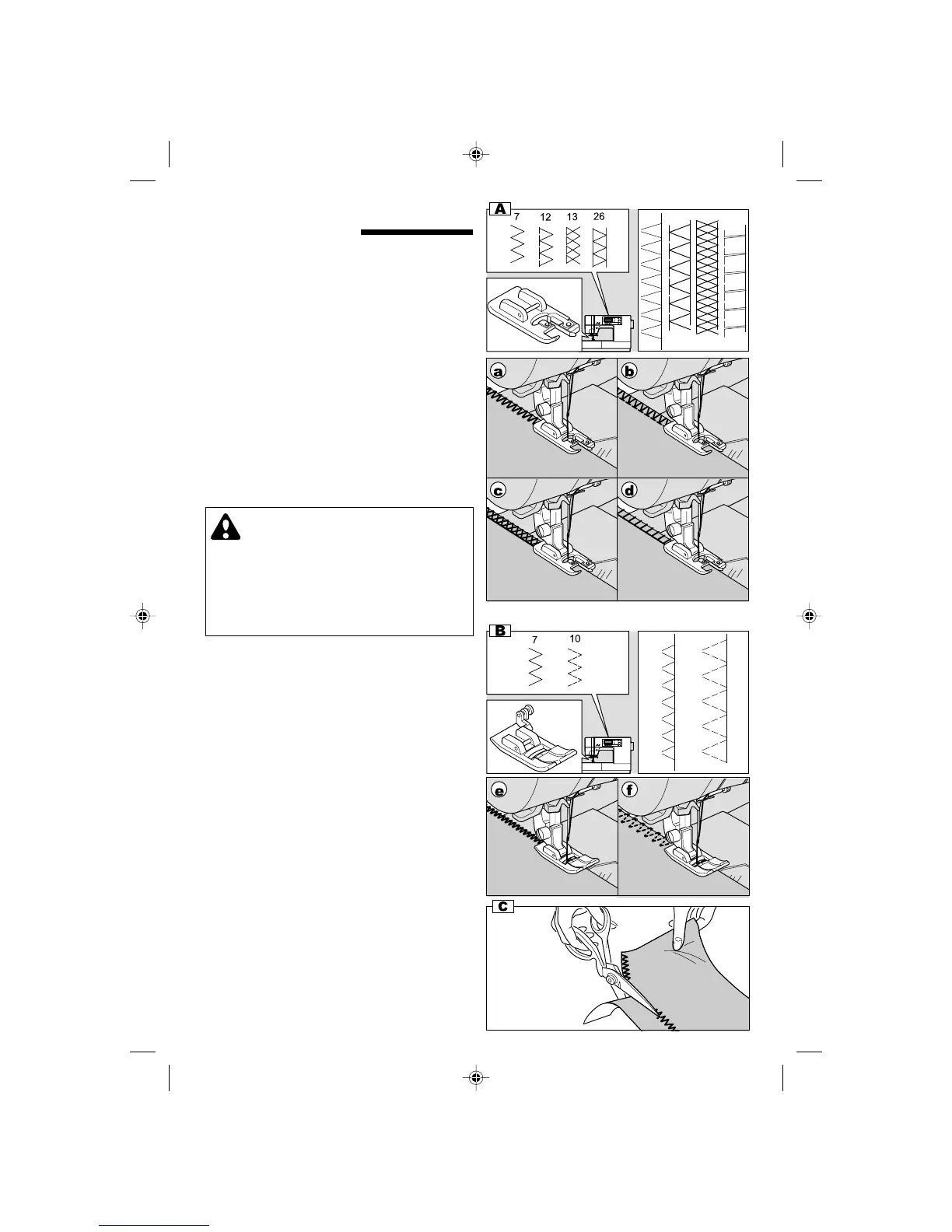 A
7 12 13 26

a
b
c
d

B
7 10

e
f

C