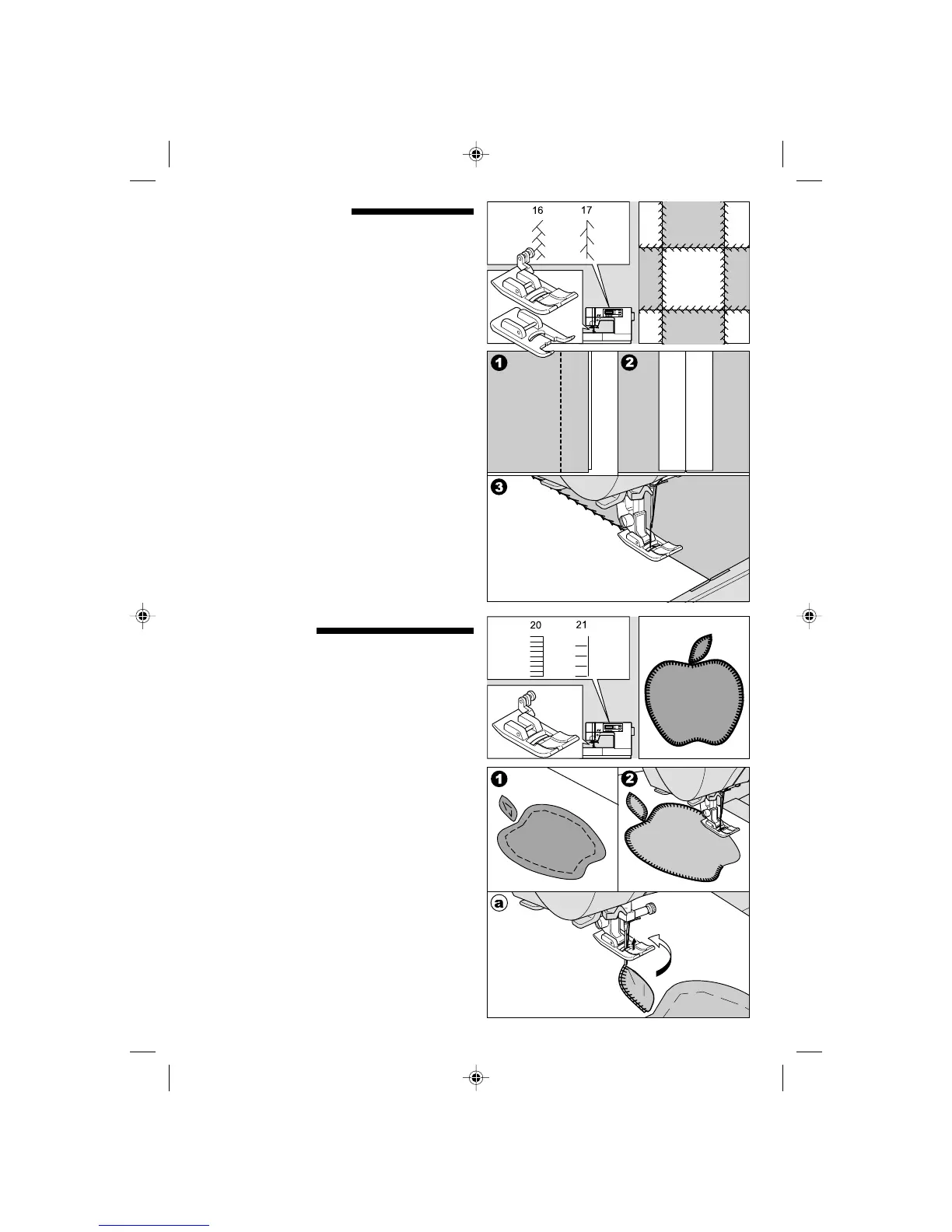 16 17

1

2

3

20 21

1

2

a