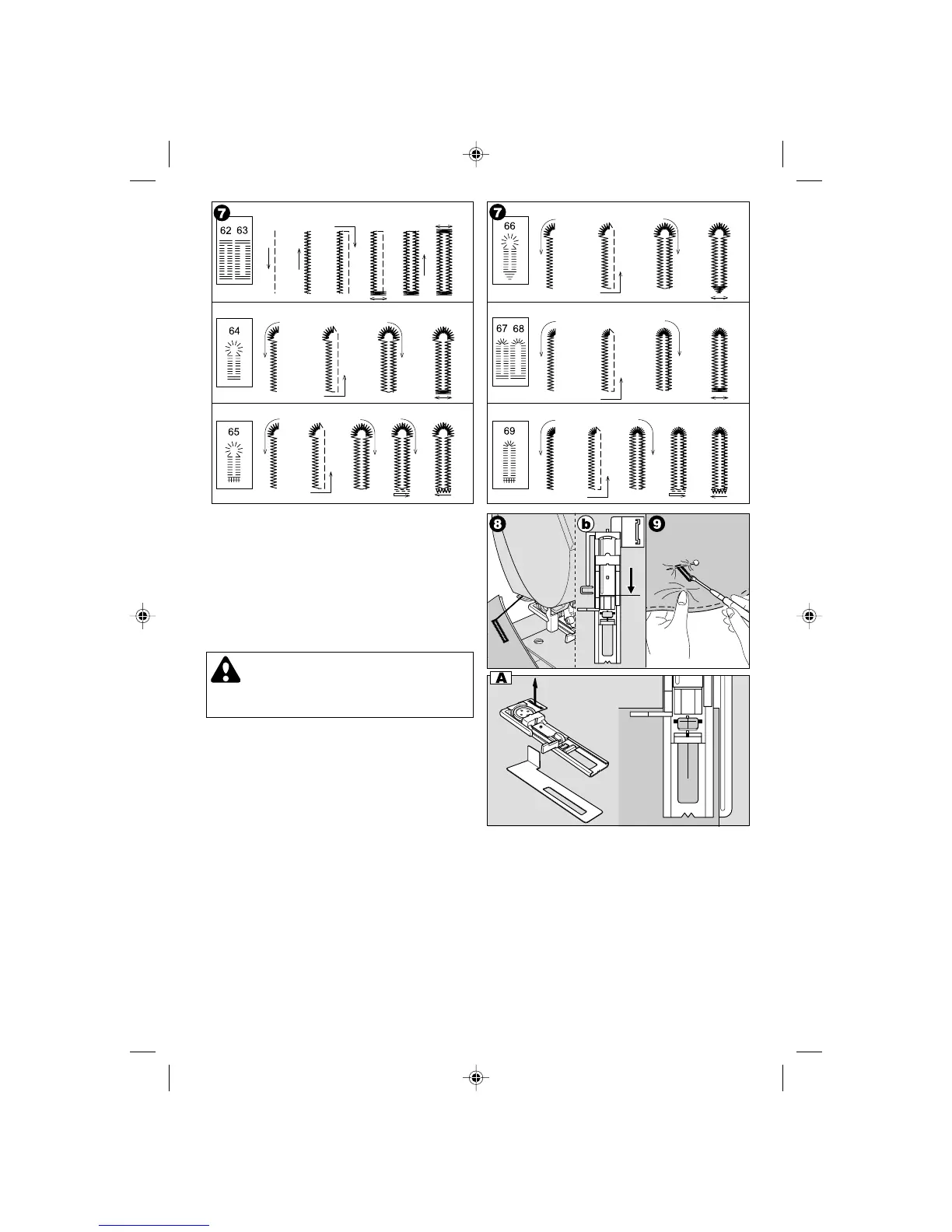 7

62 63

64

65

7

66

67 68

69

8

b

9

A