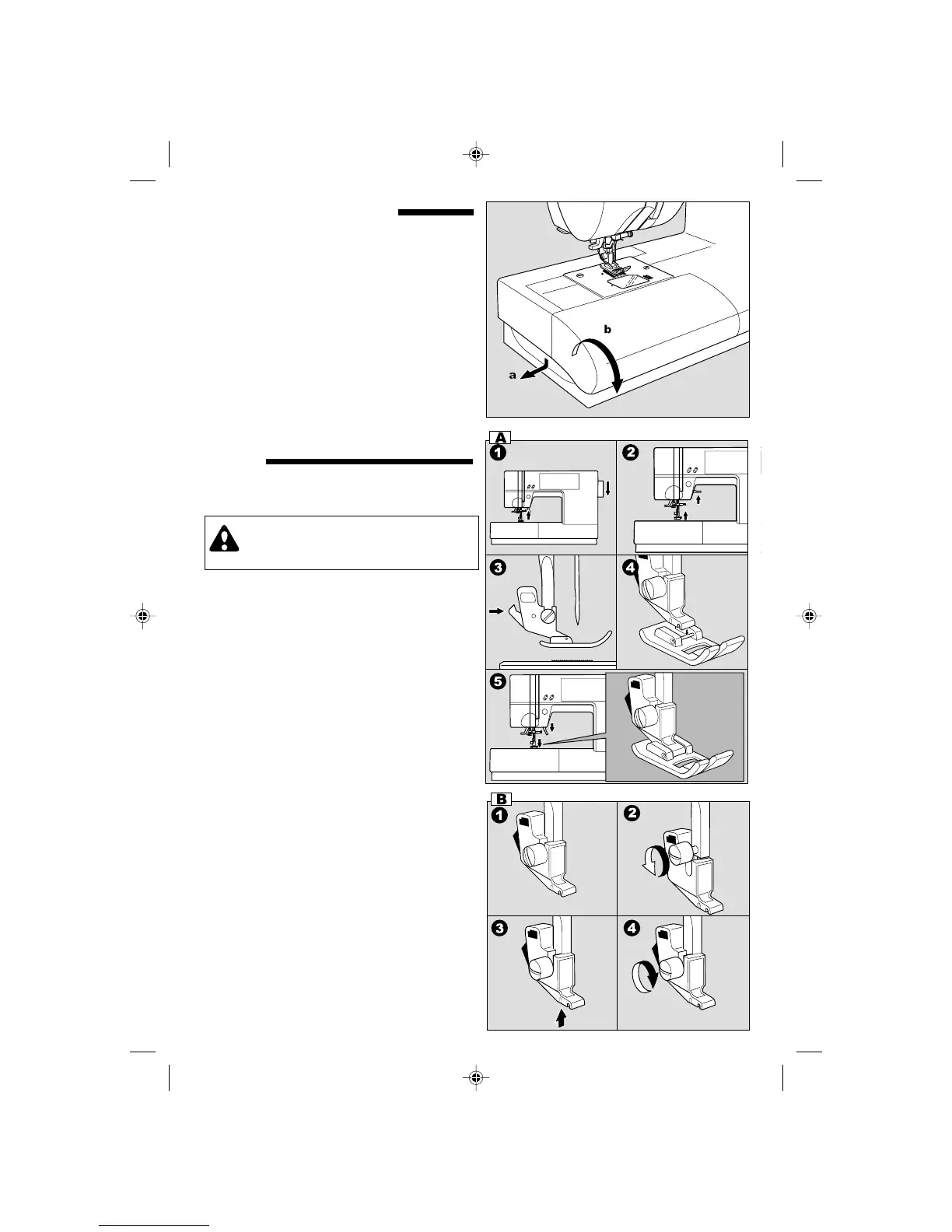 b

a

A

1

2

3

4

5

B

1

2

3

4