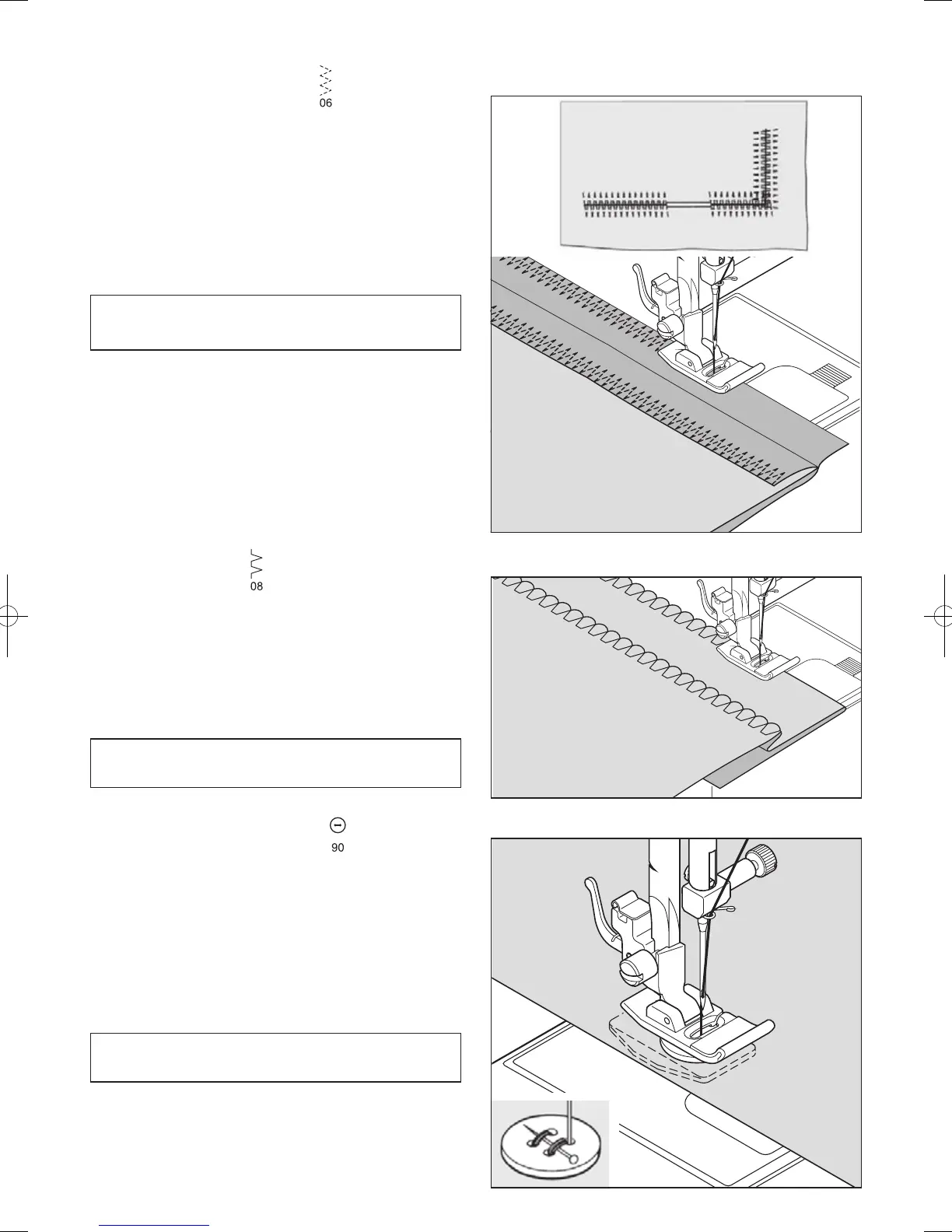 06

08

90