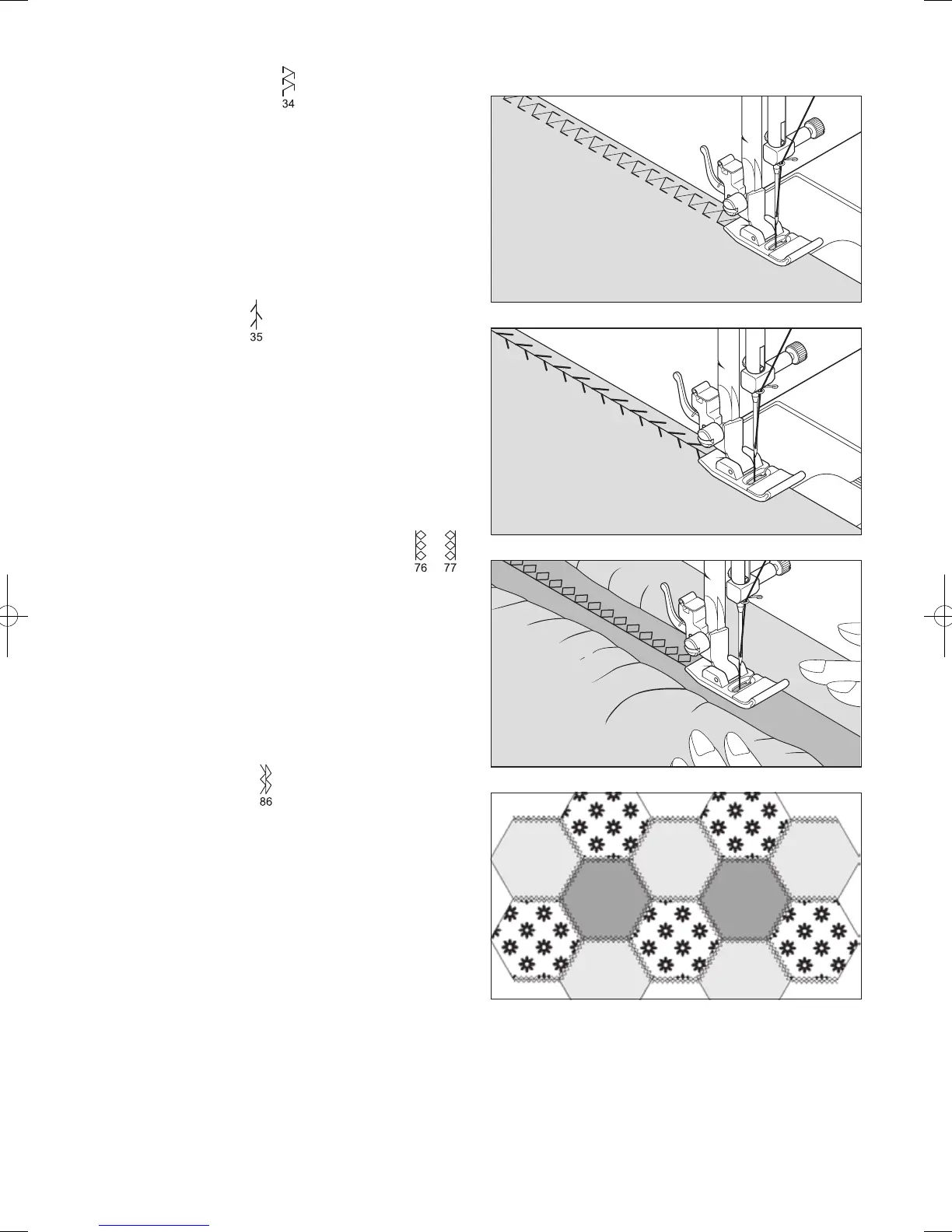 34

35

76 77

86