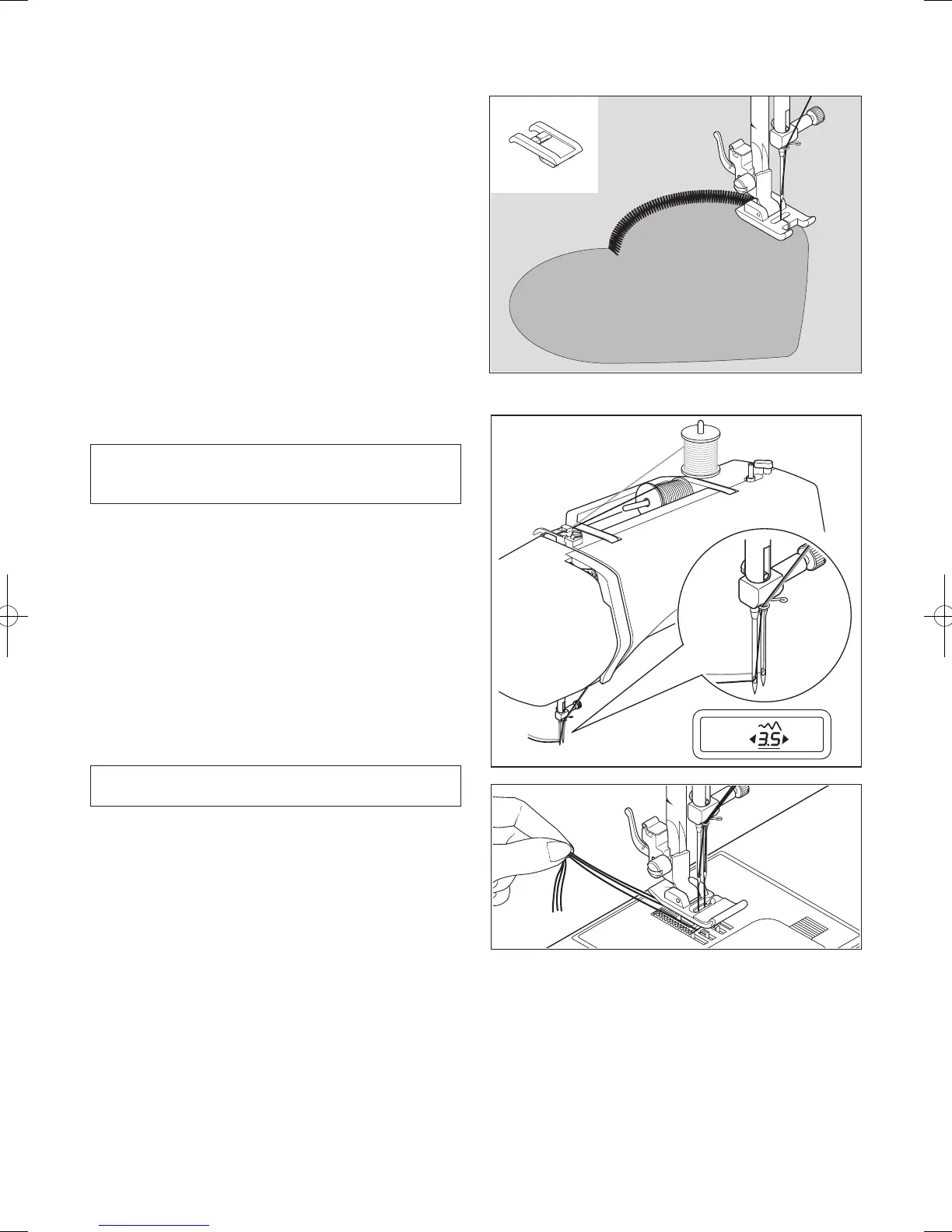 3.5