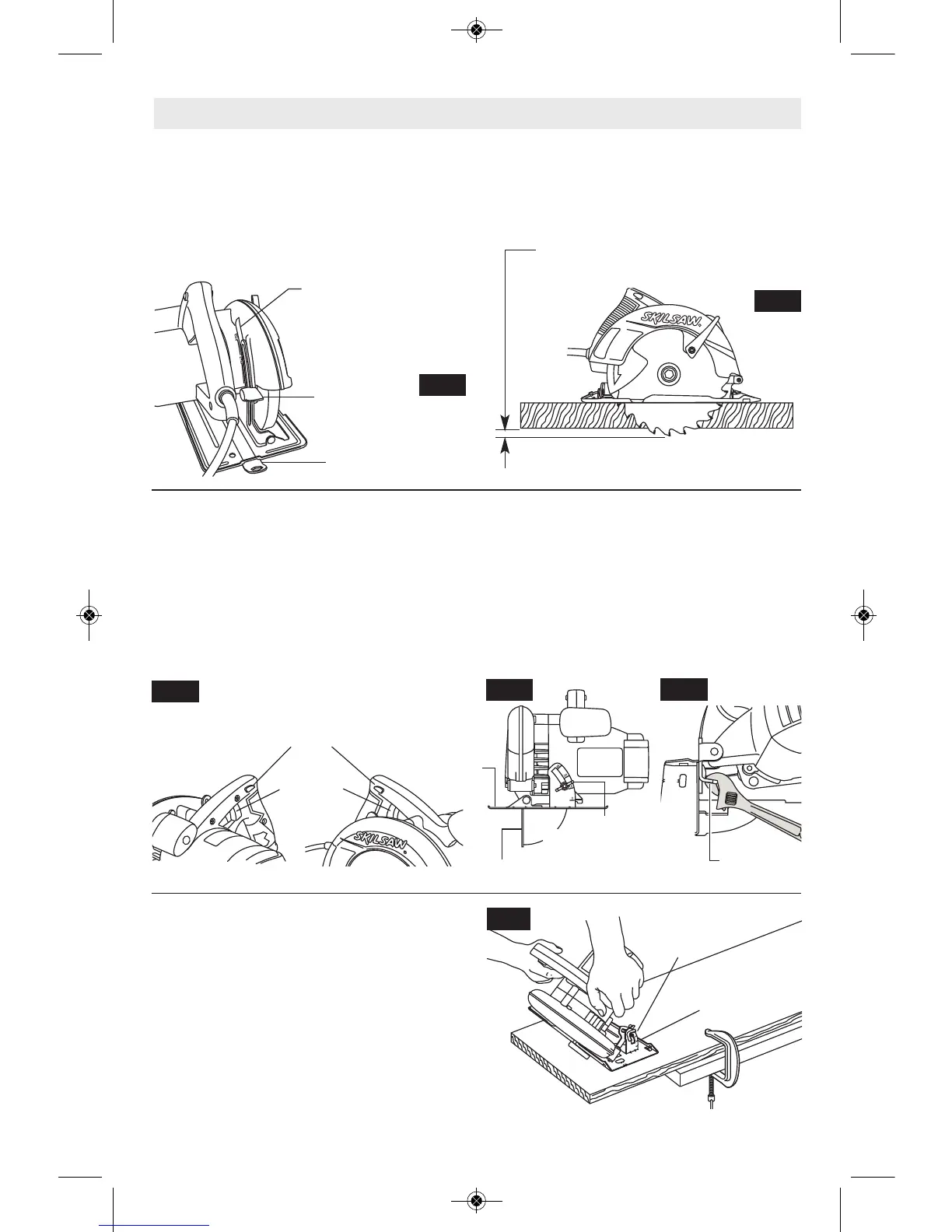 SKILSAW

SKILSAW