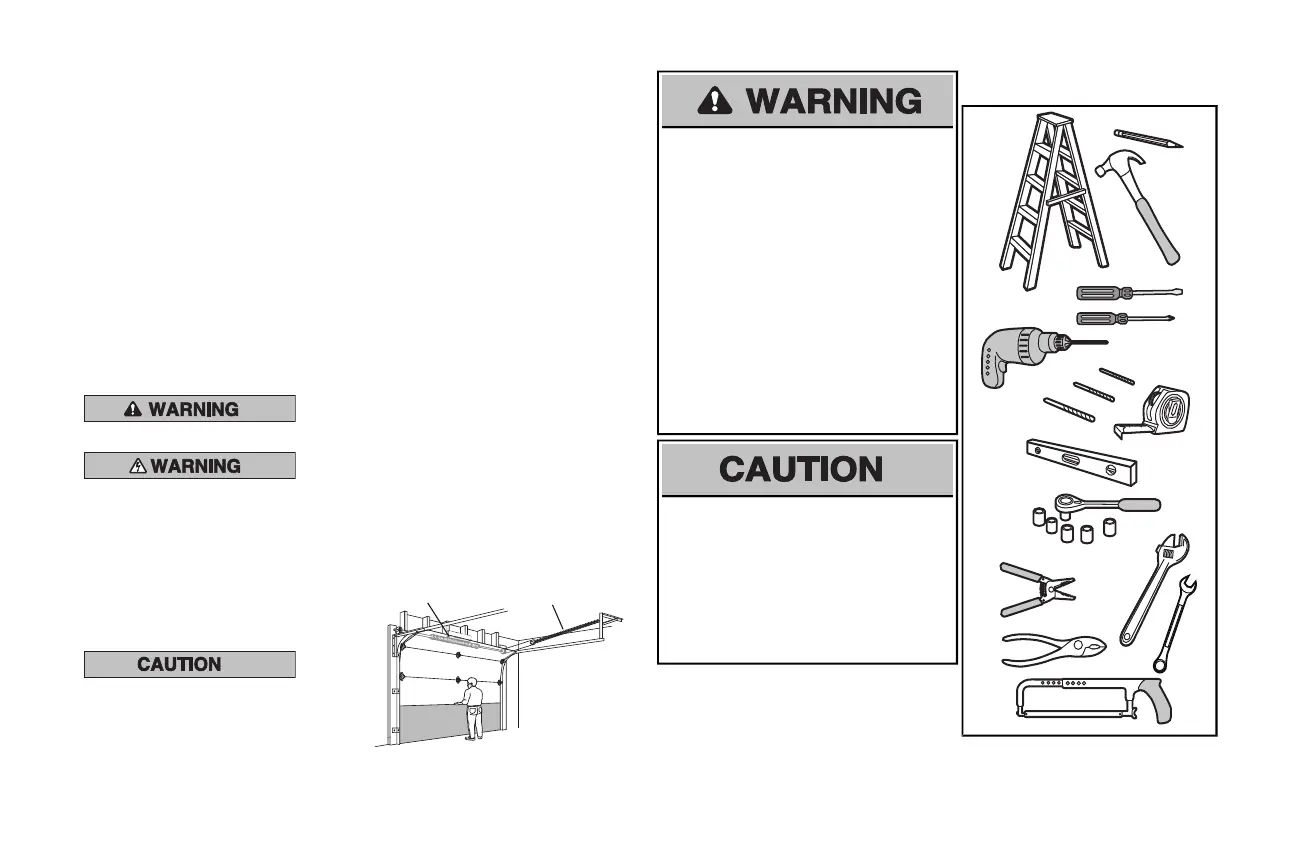 WARNING

WARNING

CAUTION

WARNING

CAUTION