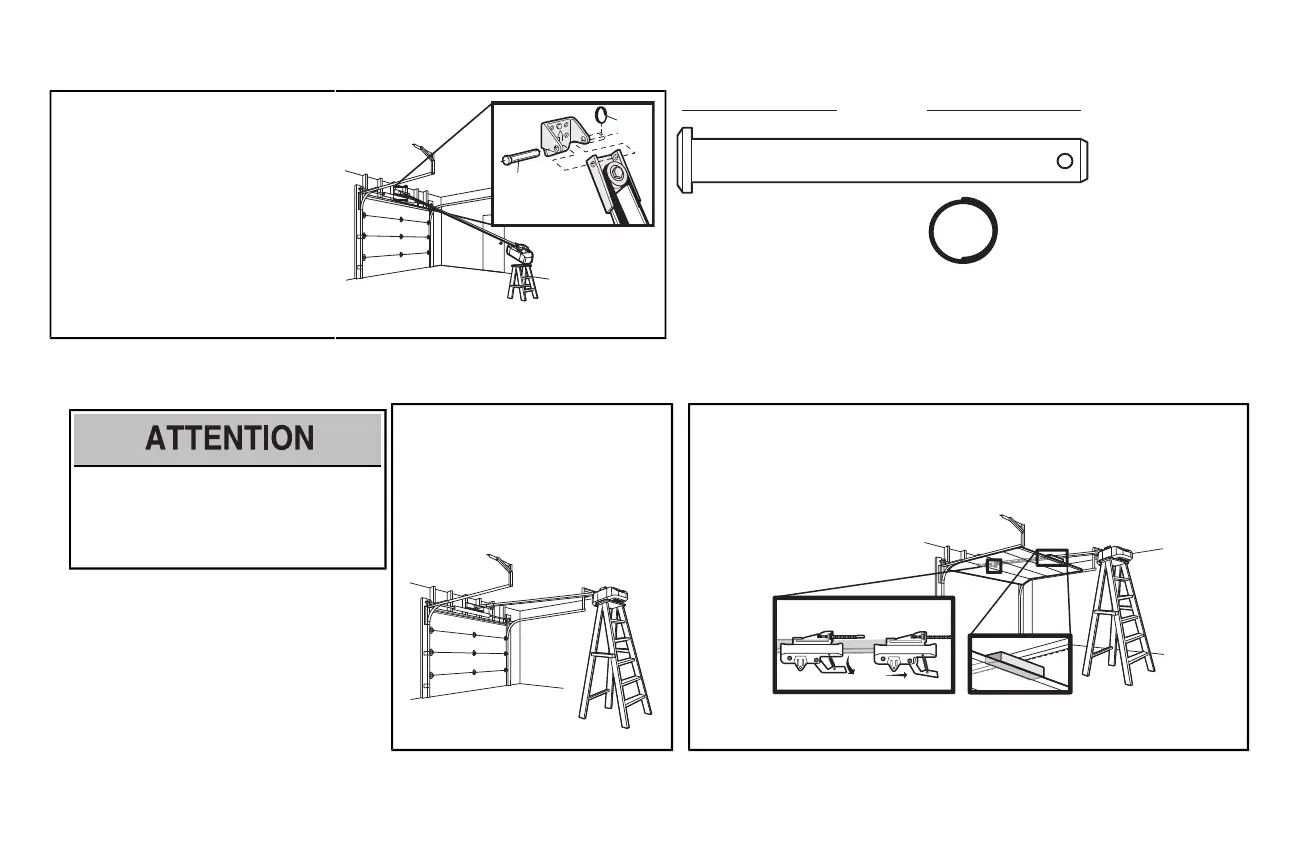 ATTENTION