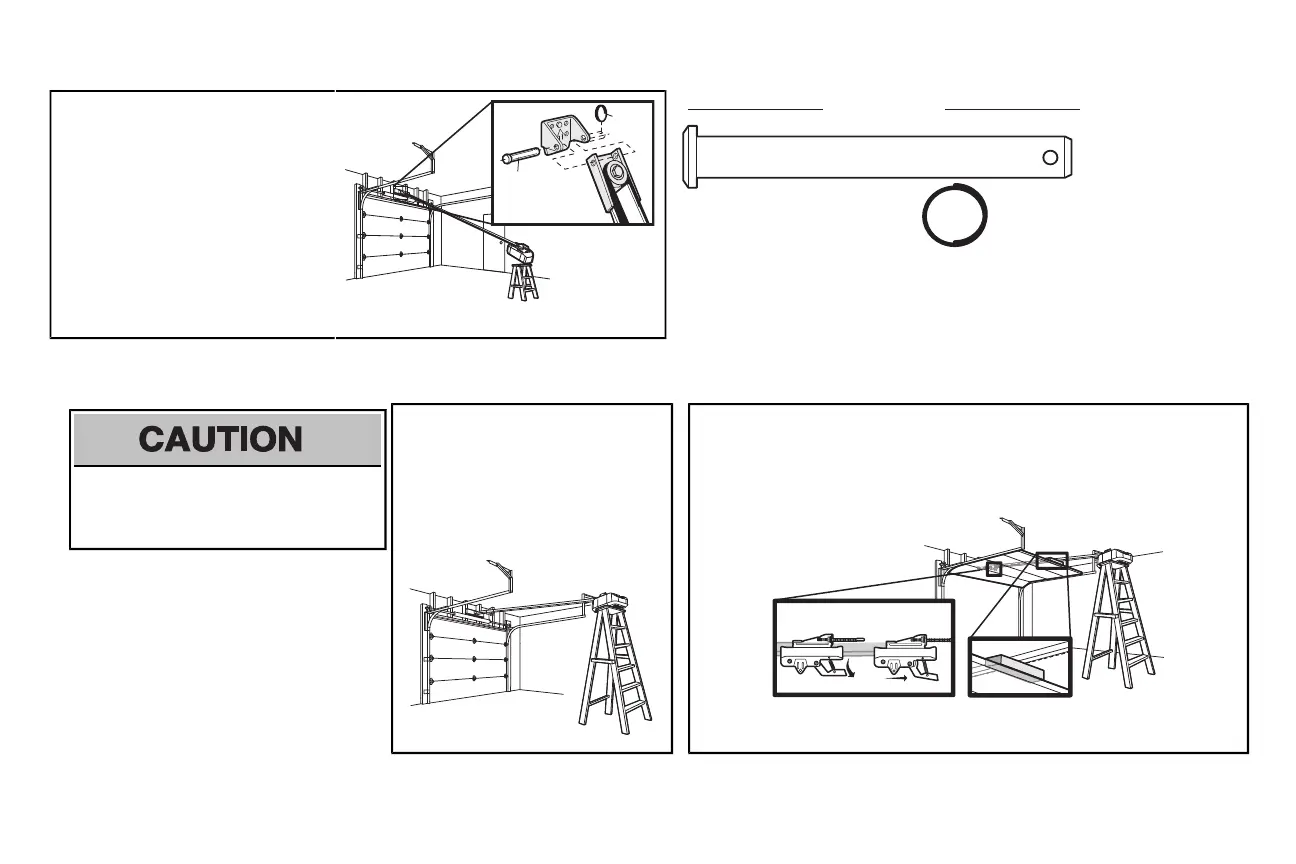 CAUTION