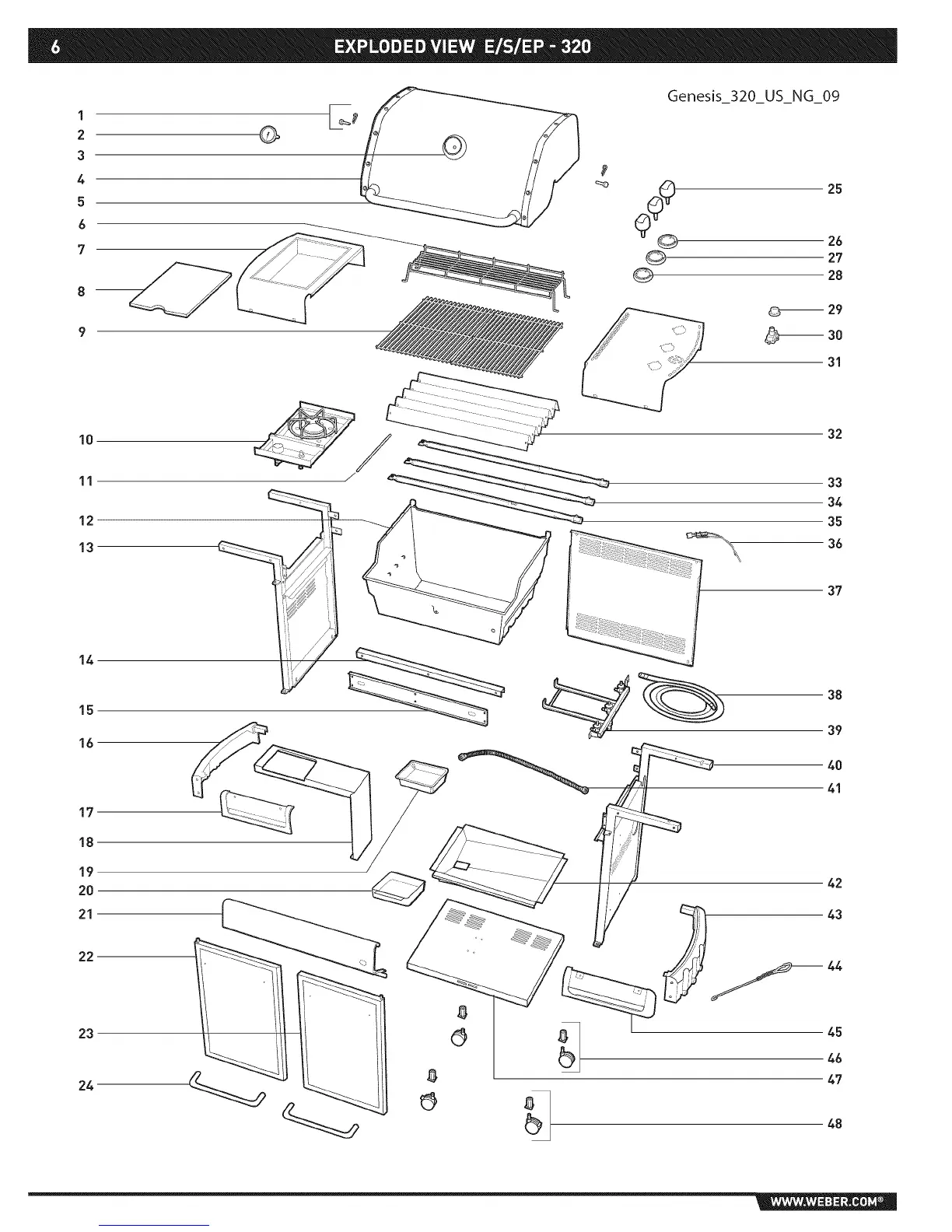 6 EXPLODED VIEW E/S/EP - 320

Genesis_320_US_NG_09

1
2
3
4
5
6
7
8
9
10
11
12
13
14
15
16
17
18
19
20
21
22
23
24

25
26
27
28
29
30
31
32
33
34
35
36
37
38
39
40
41
42
43
44
45
46
47
48

WWW.WEBER.COM®