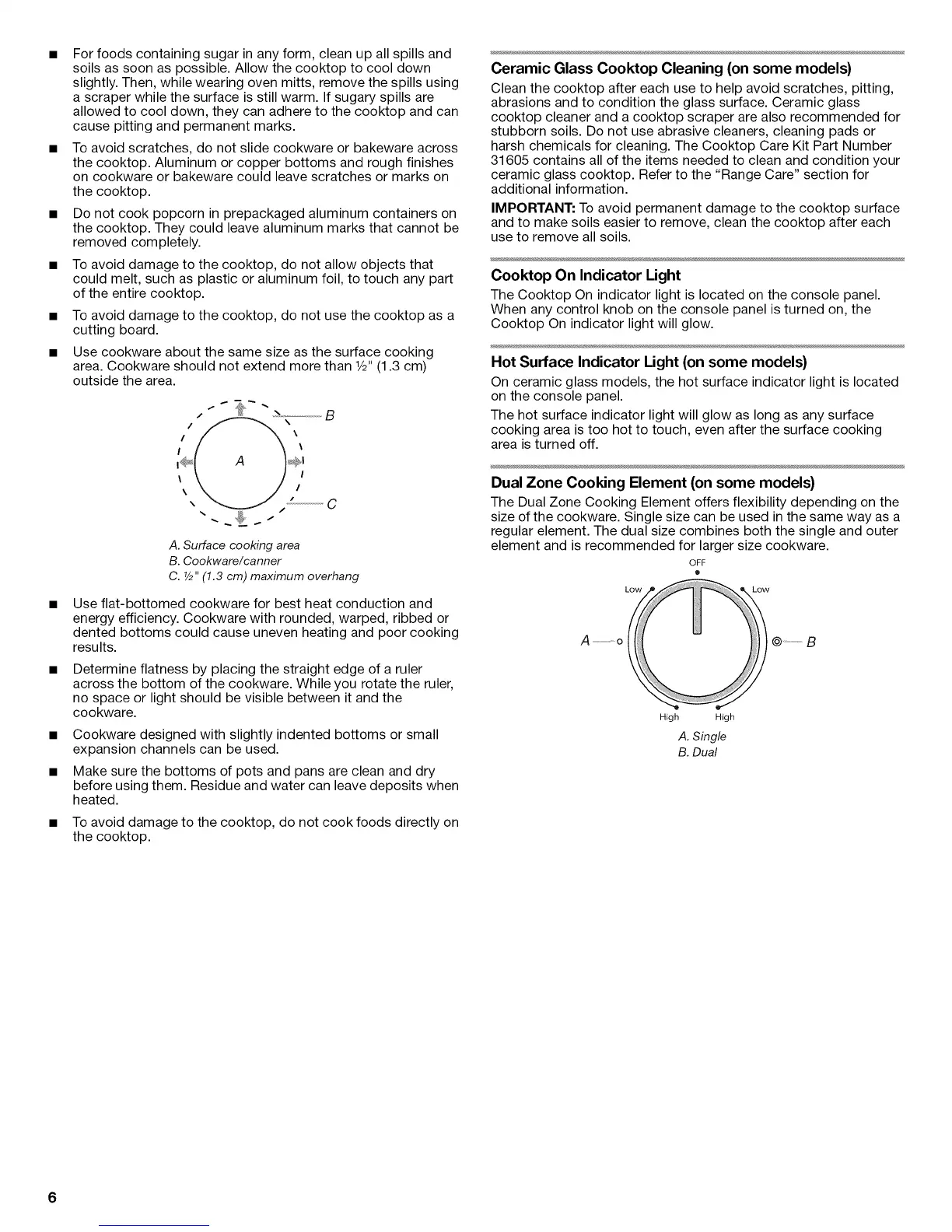 ■ For foods containing sugar in any form, clean up all spills and soils as soon as possible. Allow the cooktop to cool down slightly. Then, while wearing oven mitts, remove the spills using a scraper while the surface is still warm. If sugary spills are allowed to cool down, they can adhere to the cooktop and can cause pitting and permanent marks.

■ To avoid scratches, do not slide cookware or bakeware across the cooktop. Aluminum or copper bottoms and rough finishes on cookware or bakeware could leave scratches or marks on the cooktop.

■ Do not cook popcorn in prepackaged aluminum containers on the cooktop. They could leave aluminum marks that cannot be removed completely.

■ To avoid damage to the cooktop, do not allow objects that could melt, such as plastic or aluminum foil, to touch any part of the entire cooktop.

■ To avoid damage to the cooktop, do not use the cooktop as a cutting board.

■ Use cookware about the same size as the surface cooking area. Cookware should not extend more than ½" (1.3 cm) outside the area.

B
A
C

A. Surface cooking area
B. Cookware/canner
C. ½" (1.3 cm) maximum overhang

■ Use flat-bottomed cookware for best heat conduction and energy efficiency. Cookware with rounded, warped, ribbed or dented bottoms could cause uneven heating and poor cooking results.

■ Determine flatness by placing the straight edge of a ruler across the bottom of the cookware. While you rotate the ruler, no space or light should be visible between it and the cookware.

■ Cookware designed with slightly indented bottoms or small expansion channels can be used.

■ Make sure the bottoms of pots and pans are clean and dry before using them. Residue and water can leave deposits when heated.

■ To avoid damage to the cooktop, do not cook foods directly on the cooktop.

Ceramic Glass Cooktop Cleaning (on some models)

Clean the cooktop after each use to help avoid scratches, pitting, abrasions and to condition the glass surface. Ceramic glass cooktop cleaner and a cooktop scraper are also recommended for stubborn soils. Do not use abrasive cleaners, cleaning pads or harsh chemicals for cleaning. The Cooktop Care Kit Part Number 31605 contains all of the items needed to clean and condition your ceramic glass cooktop. Refer to the "Range Care" section for additional information.

IMPORTANT: To avoid permanent damage to the cooktop surface and to make soils easier to remove, clean the cooktop after each use to remove all soils.

Cooktop On Indicator Light

The Cooktop On indicator light is located on the console panel. When any control knob on the console panel is turned on, the Cooktop On indicator light will glow.

Hot Surface Indicator Light (on some models)

On ceramic glass models, the hot surface indicator light is located on the console panel.

The hot surface indicator light will glow as long as any surface cooking area is too hot to touch, even after the surface cooking area is turned off.

Dual Zone Cooking Element (on some models)

The Dual Zone Cooking Element offers flexibility depending on the size of the cookware. Single size can be used in the same way as a regular element. The dual size combines both the single and outer element and is recommended for larger size cookware.

OFF
Low Low
A B
High High

A. Single
B. Dual

6