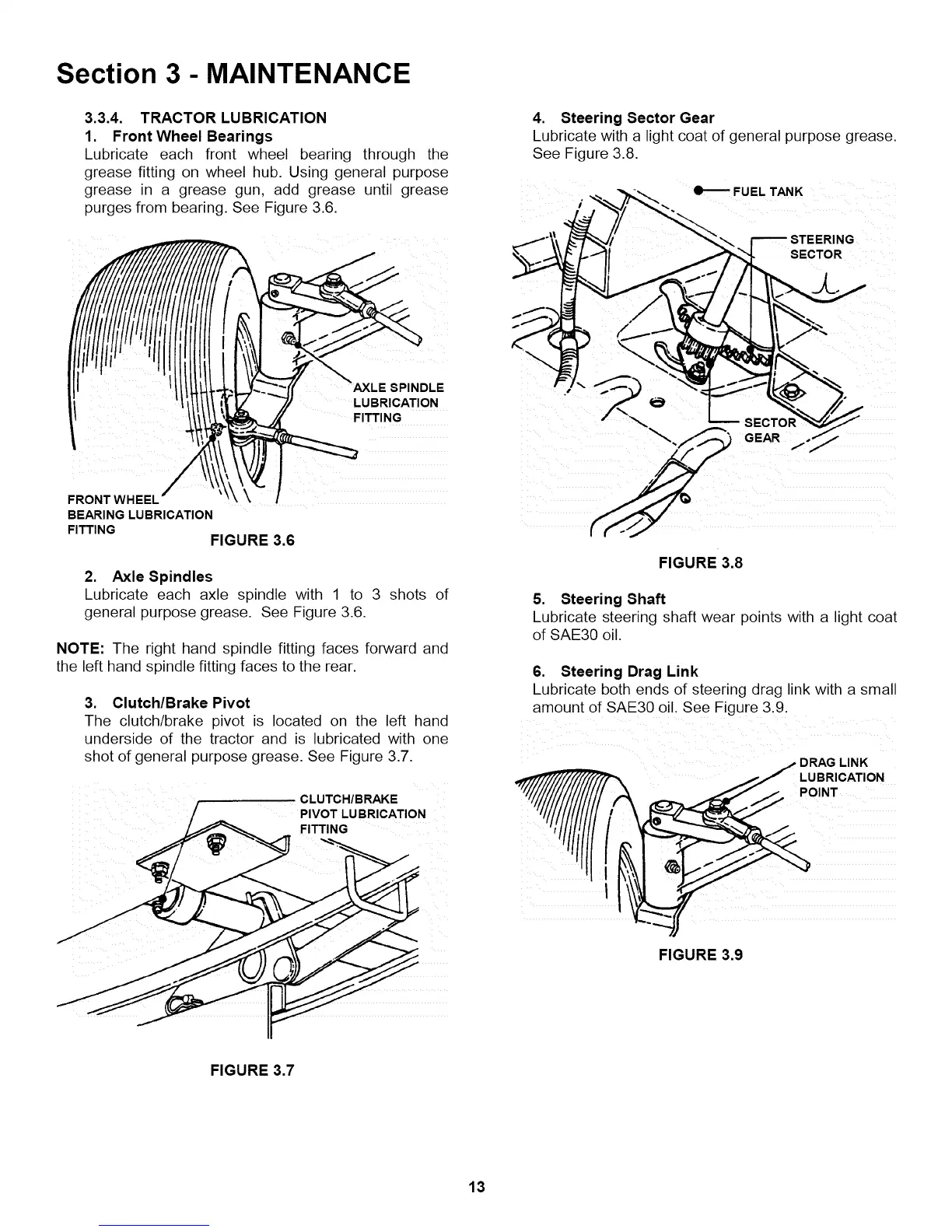 Section 3 - MAINTENANCE

3.3.4. TRACTOR LUBRICATION

1. Front Wheel Bearings

Lubricate each front wheel bearing through the grease fitting on wheel hub. Using general purpose grease in a grease gun, add grease until grease purges from bearing. See Figure 3.6.

AXLE SPINDLE LUBRICATION FITTING

FRONT WHEEL BEARING LUBRICATION FITTING

FIGURE 3.6

2. Axle Spindles

Lubricate each axle spindle with 1 to 3 shots of general purpose grease. See Figure 3.6.

NOTE: The right hand spindle fitting faces forward and the left hand spindle fitting faces to the rear.

3. Clutch/Brake Pivot

The clutch/brake pivot is located on the left hand underside of the tractor and is lubricated with one shot of general purpose grease. See Figure 3.7.

CLUTCH/BRAKE PIVOT LUBRICATION FITTING

FIGURE 3.7

4. Steering Sector Gear

Lubricate with a light coat of general purpose grease. See Figure 3.8.

FUEL TANK

STEERING SECTOR

SECTOR GEAR

FIGURE 3.8

5. Steering Shaft

Lubricate steering shaft wear points with a light coat of SAE30 oil.

6. Steering Drag Link

Lubricate both ends of steering drag link with a small amount of SAE30 oil. See Figure 3.9.

DRAG LINK LUBRICATION POINT

FIGURE 3.9

13