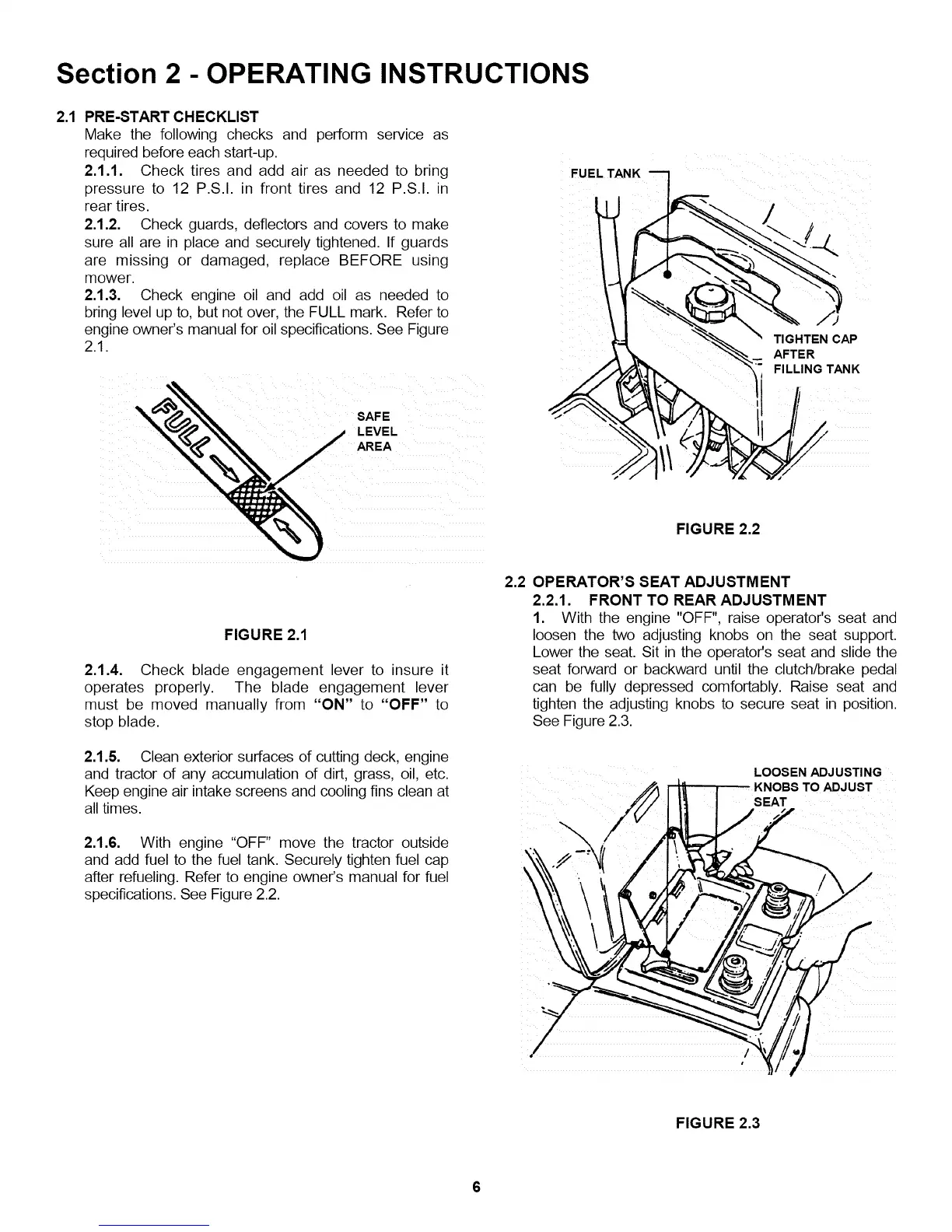 Section 2 - OPERATING INSTRUCTIONS

2.1 PRE-START CHECKLIST
Make the following checks and perform service as required before each start-up.
2.1.1. Check tires and add air as needed to bring pressure to 12 P.S.I. in front tires and 12 P.S.I. in rear tires.
2.1.2. Check guards, deflectors and covers to make sure all are in place and securely tightened. If guards are missing or damaged, replace BEFORE using mower.
2.1.3. Check engine oil and add oil as needed to bring level up to, but not over, the FULL mark. Refer to engine owner's manual for oil specifications. See Figure 2.1.

FULL
SAFE LEVEL AREA

FIGURE 2.1

2.1.4. Check blade engagement lever to insure it operates properly. The blade engagement lever must be moved manually from "ON" to "OFF" to stop blade.

2.1.5. Clean exterior surfaces of cutting deck, engine and tractor of any accumulation of dirt, grass, oil, etc. Keep engine air intake screens and cooling fins clean at all times.

2.1.6. With engine "OFF" move the tractor outside and add fuel to the fuel tank. Securely tighten fuel cap after refueling. Refer to engine owner's manual for fuel specifications. See Figure 2.2.

FUEL TANK
TIGHTEN CAP AFTER FILLING TANK

FIGURE 2.2

2.2 OPERATOR'S SEAT ADJUSTMENT
2.2.1. FRONT TO REAR ADJUSTMENT
1. With the engine "OFF", raise operator's seat and loosen the two adjusting knobs on the seat support. Lower the seat. Sit in the operator's seat and slide the seat forward or backward until the clutch/brake pedal can be fully depressed comfortably. Raise seat and tighten the adjusting knobs to secure seat in position. See Figure 2.3.

LOOSEN ADJUSTING KNOBS TO ADJUST SEAT

FIGURE 2.3

6