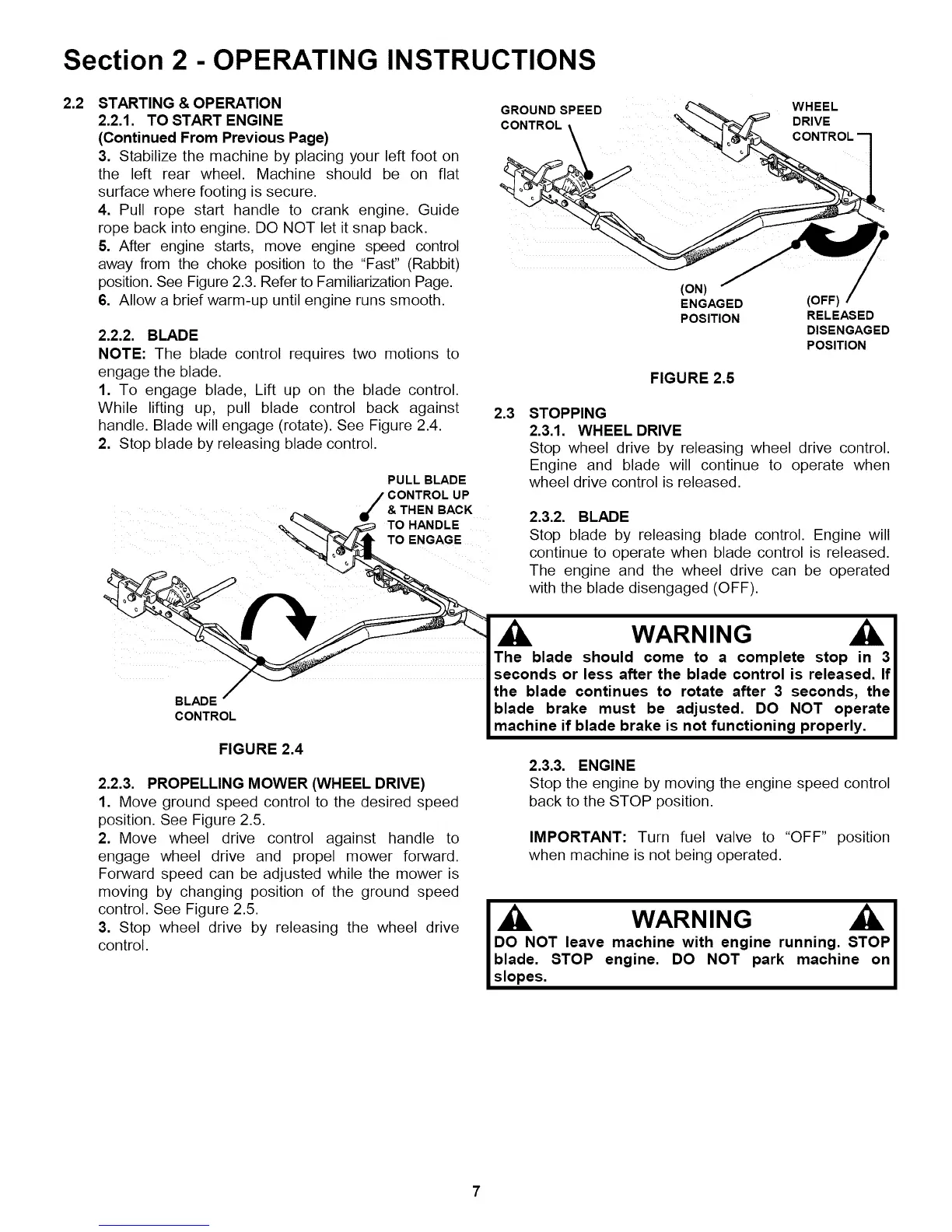 Section 2 - OPERATING INSTRUCTIONS

2.2 STARTING & OPERATION
2.2.1. TO START ENGINE
(Continued From Previous Page)
3. Stabilize the machine by placing your left foot on the left rear wheel. Machine should be on flat surface where footing is secure.
4. Pull rope start handle to crank engine. Guide rope back into engine. DO NOT let it snap back.
5. After engine starts, move engine speed control away from the choke position to the "Fast" (Rabbit) position. See Figure 2.3. Refer to Familiarization Page.
6. Allow a brief warm-up until engine runs smooth.

2.2.2. BLADE
NOTE: The blade control requires two motions to engage the blade.
1. To engage blade, Lift up on the blade control. While lifting up, pull blade control back against handle. Blade will engage (rotate). See Figure 2.4.
2. Stop blade by releasing blade control.

PULL BLADE CONTROL UP & THEN BACK TO HANDLE TO ENGAGE

BLADE CONTROL

FIGURE 2.4

2.2.3. PROPELLING MOWER (WHEEL DRIVE)
1. Move ground speed control to the desired speed position. See Figure 2.5.
2. Move wheel drive control against handle to engage wheel drive and propel mower forward. Forward speed can be adjusted while the mower is moving by changing position of the ground speed control. See Figure 2.5.
3. Stop wheel drive by releasing the wheel drive control.

GROUND SPEED CONTROL

WHEEL DRIVE CONTROL

(ON) ENGAGED POSITION

(OFF) RELEASED DISENGAGED POSITION

FIGURE 2.5

2.3 STOPPING
2.3.1. WHEEL DRIVE
Stop wheel drive by releasing wheel drive control. Engine and blade will continue to operate when wheel drive control is released.

2.3.2. BLADE
Stop blade by releasing blade control. Engine will continue to operate when blade control is released. The engine and the wheel drive can be operated with the blade disengaged (OFF).

WARNING
The blade should come to a complete stop in 3 seconds or less after the blade control is released. If the blade continues to rotate after 3 seconds, the blade brake must be adjusted. DO NOT operate machine if blade brake is not functioning properly.

2.3.3. ENGINE
Stop the engine by moving the engine speed control back to the STOP position.

IMPORTANT: Turn fuel valve to "OFF" position when machine is not being operated.

WARNING
DO NOT leave machine with engine running. STOP blade. STOP engine. DO NOT park machine on slopes.

7