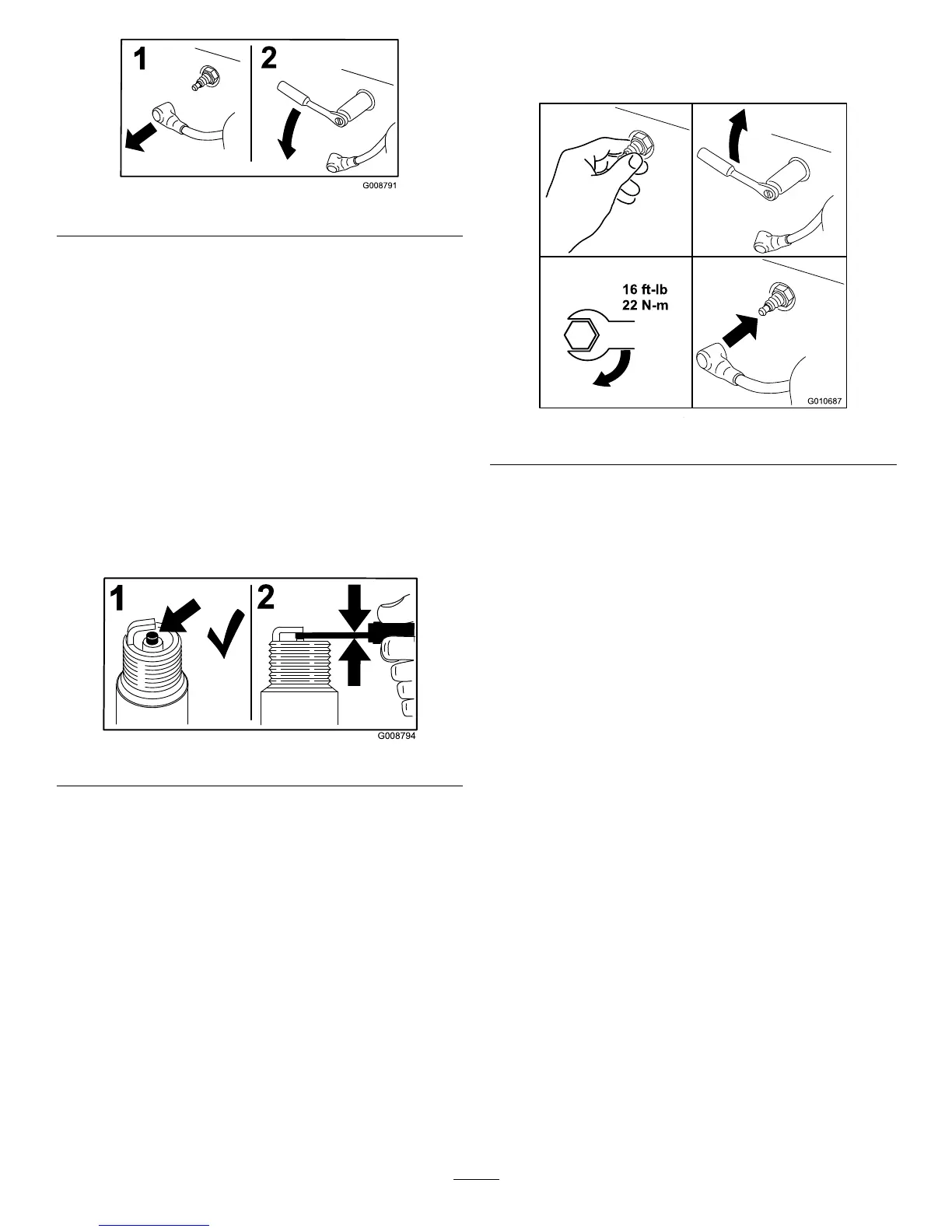 1

2

G008791

16 ft-lb
22 N-m

G010687

1

2

G008794