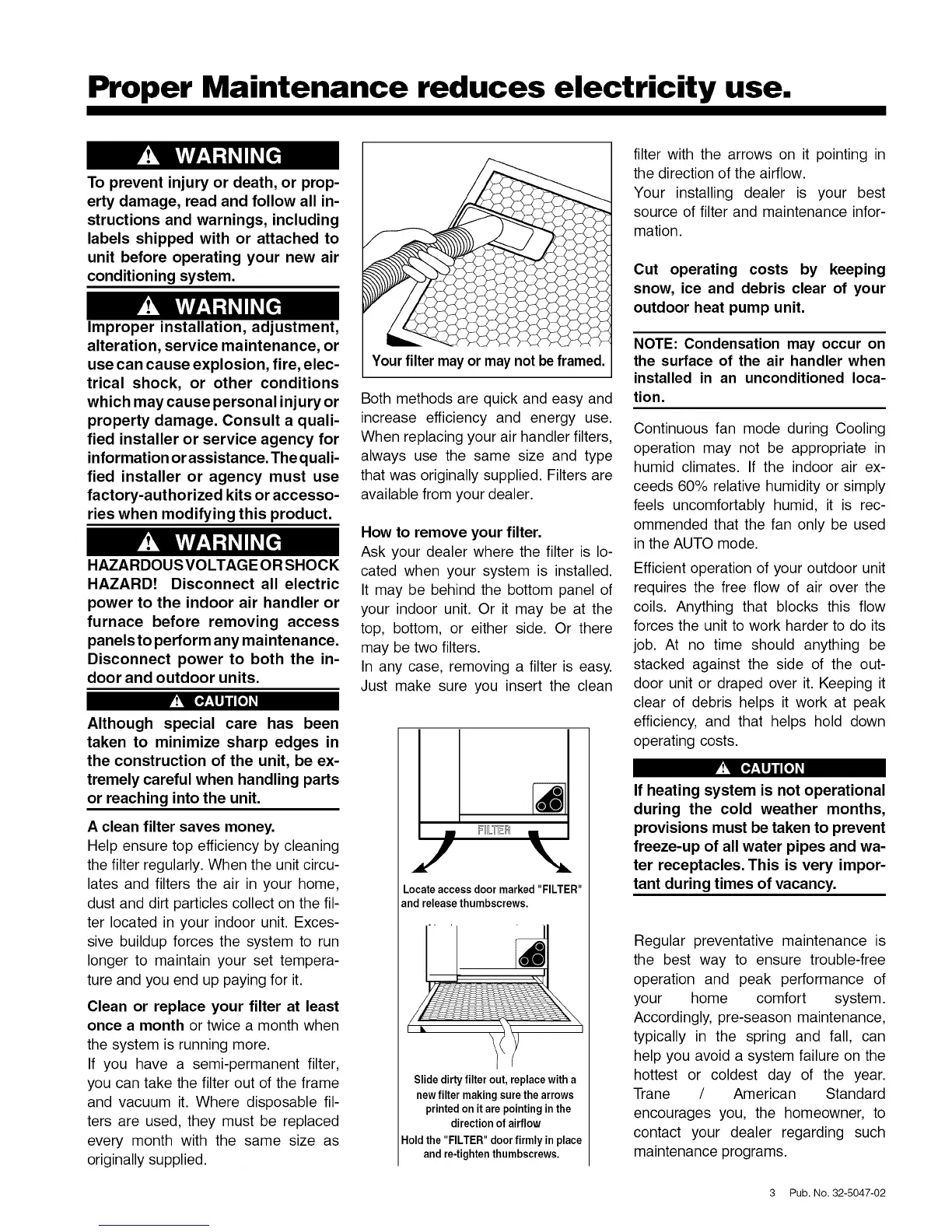 Proper Maintenance reduces electricity use.

WARNING
To prevent injury or death, or property damage, read and follow all instructions and warnings, including labels shipped with or attached to unit before operating your new air conditioning system.

WARNING
Improper installation, adjustment, alteration, service maintenance, or use can cause explosion, fire, electrical shock, or other conditions which may cause personal injury or property damage. Consult a qualified installer or service agency for information or assistance. The qualified installer or agency must use factory-authorized kits or accessories when modifying this product.

WARNING
HAZARDOUS VOLTAGE OR SHOCK HAZARD! Disconnect all electric power to the indoor air handler or furnace before removing access panels to perform any maintenance. Disconnect power to both the indoor and outdoor units.

CAUTION
Although special care has been taken to minimize sharp edges in the construction of the unit, be extremely careful when handling parts or reaching into the unit.

A clean filter saves money.
Help ensure top efficiency by cleaning the filter regularly. When the unit circulates and filters the air in your home, dust and dirt particles collect on the filter located in your indoor unit. Excessive buildup forces the system to run longer to maintain your set temperature and you end up paying for it.

Clean or replace your filter at least once a month or twice a month when the system is running more.
If you have a semi-permanent filter, you can take the filter out of the frame and vacuum it. Where disposable filters are used, they must be replaced every month with the same size as originally supplied.

Your filter may or may not be framed.

Both methods are quick and easy and increase efficiency and energy use. When replacing your air handler filters, always use the same size and type that was originally supplied. Filters are available from your dealer.

How to remove your filter.
Ask your dealer where the filter is located when your system is installed. It may be behind the bottom panel of your indoor unit. Or it may be at the top, bottom, or either side. Or there may be two filters.
In any case, removing a filter is easy. Just make sure you insert the clean

FILTER

Locate access door marked "FILTER" and release thumbscrews.

Slide dirty filter out, replace with a new filter making sure the arrows printed on it are pointing in the direction of airflow
Hold the "FILTER" door firmly in place and re-tighten thumbscrews.

filter with the arrows on it pointing in the direction of the airflow.
Your installing dealer is your best source of filter and maintenance information.

Cut operating costs by keeping snow, ice and debris clear of your outdoor heat pump unit.

NOTE: Condensation may occur on the surface of the air handler when installed in an unconditioned location.

Continuous fan mode during Cooling operation may not be appropriate in humid climates. If the indoor air exceeds 60% relative humidity or simply feels uncomfortably humid, it is recommended that the fan only be used in the AUTO mode.

Efficient operation of your outdoor unit requires the free flow of air over the coils. Anything that blocks this flow forces the unit to work harder to do its job. At no time should anything be stacked against the side of the outdoor unit or draped over it. Keeping it clear of debris helps it work at peak efficiency, and that helps hold down operating costs.

CAUTION
If heating system is not operational during the cold weather months, provisions must be taken to prevent freeze-up of all water pipes and water receptacles. This is very important during times of vacancy.

Regular preventative maintenance is the best way to ensure trouble-free operation and peak performance of your home comfort system. Accordingly, pre-season maintenance, typically in the spring and fall, can help you avoid a system failure on the hottest or coldest day of the year. Trane / American Standard encourages you, the homeowner, to contact your dealer regarding such maintenance programs.

3 Pub. No. 32-5047-02