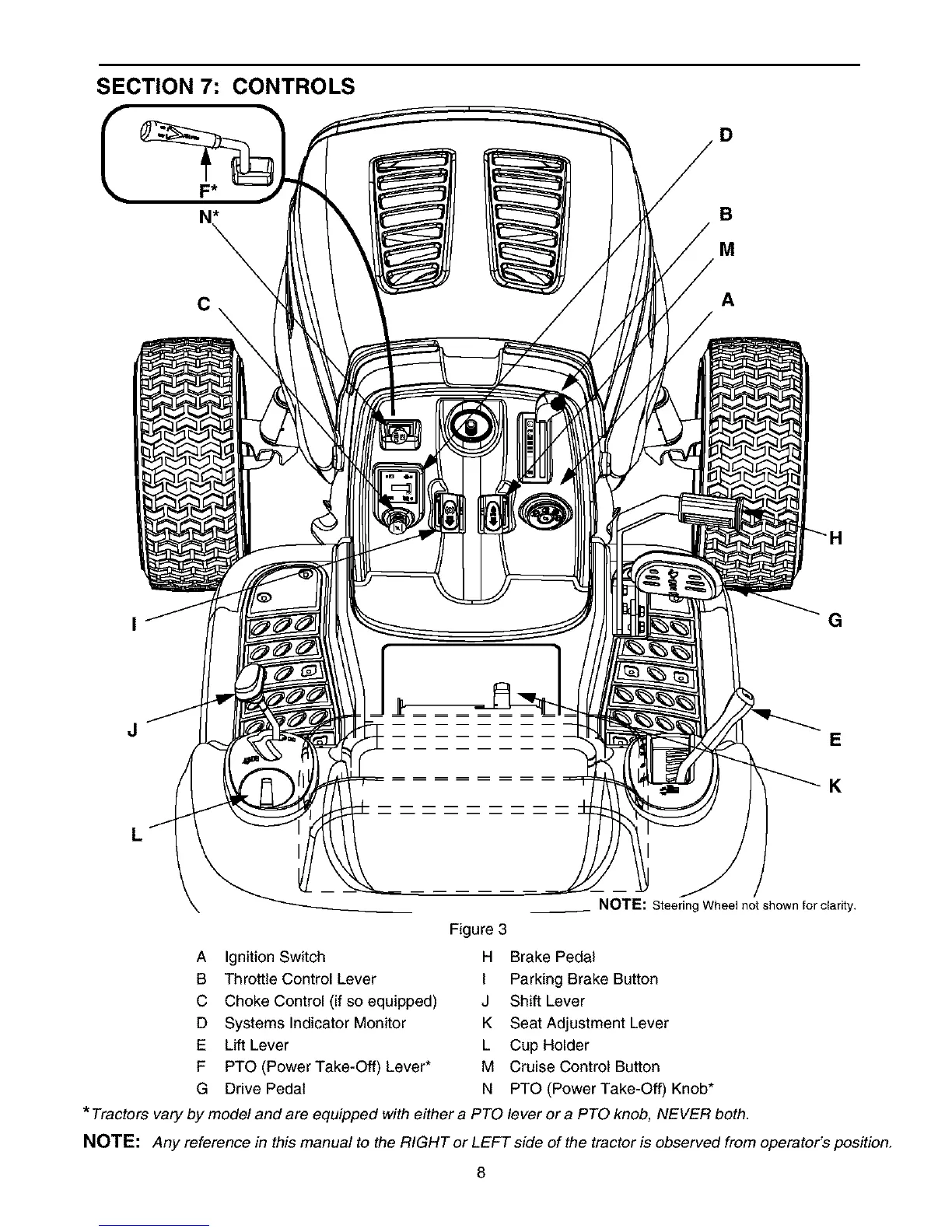 SECTION 7: CONTROLS

F*
N*
C
D
B
M
A
H
G
I
J
E
K
L

NOTE: Steering Wheel not shown for clarity.

Figure 3

A Ignition Switch
B Throttle Control Lever
C Choke Control (if so equipped)
D Systems Indicator Monitor
E Lift Lever
F PTO (Power Take-Off) Lever*
G Drive Pedal

H Brake Pedal
I Parking Brake Button
J Shift Lever
K Seat Adjustment Lever
L Cup Holder
M Cruise Control Button
N PTO (Power Take-Off) Knob*

*Tractors vary by model and are equipped with either a PTO lever or a PTO knob, NEVER both.

NOTE: Any reference in this manual to the RIGHT or LEFT side of the tractor is observed from operator's position.

8