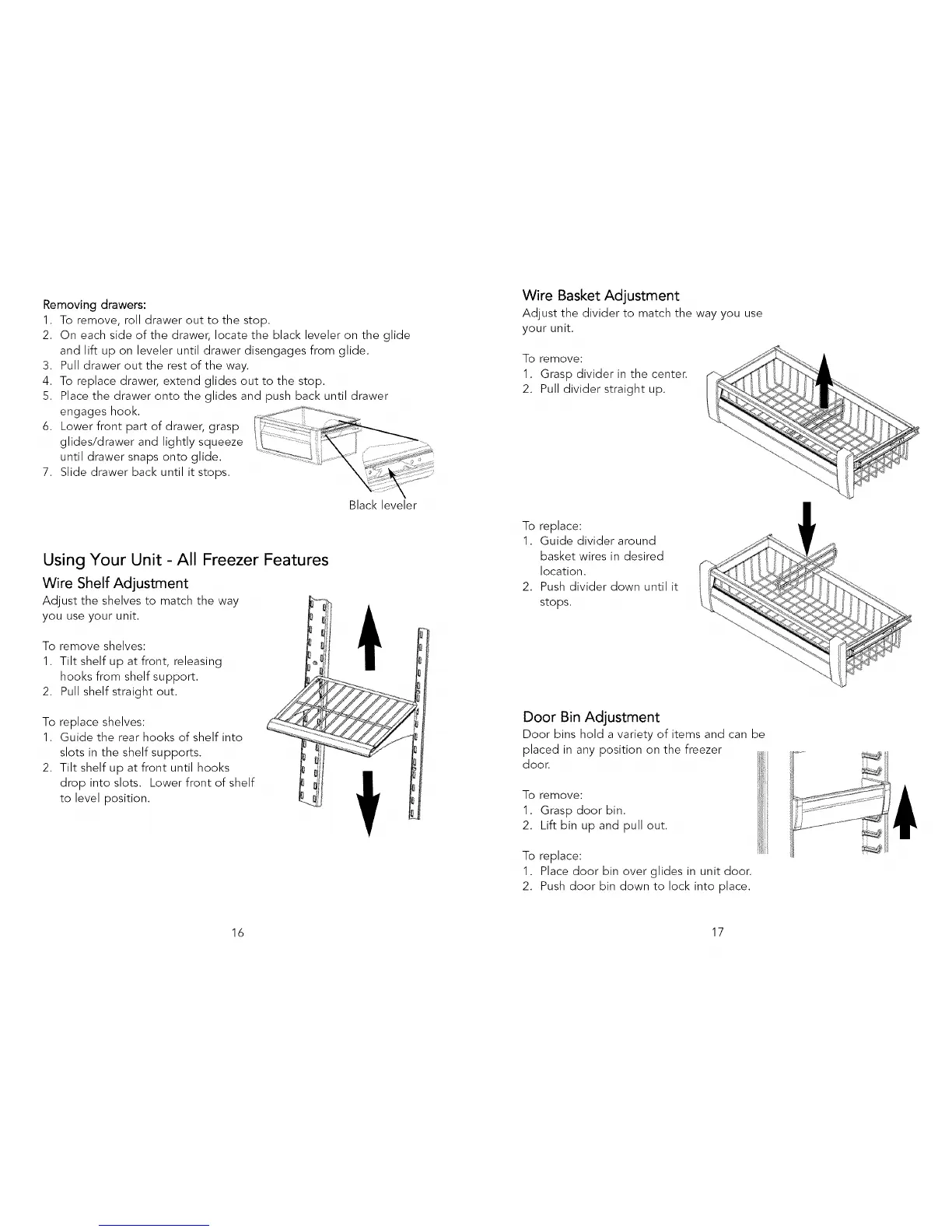 Removing drawers:
1. To remove, roll drawer out to the stop.
2. On each side of the drawer, locate the black leveler on the glide and lift up on leveler until drawer disengages from glide.
3. Pull drawer out the rest of the way.
4. To replace drawer, extend glides out to the stop.
5. Place the drawer onto the glides and push back until drawer engages hook.
6. Lower front part of drawer, grasp glides/drawer and lightly squeeze until drawer snaps onto glide.
7. Slide drawer back until it stops.

Black leveler

Using Your Unit - All Freezer Features

Wire Shelf Adjustment
Adjust the shelves to match the way you use your unit.

To remove shelves:
1. Tilt shelf up at front, releasing hooks from shelf support.
2. Pull shelf straight out.

To replace shelves:
1. Guide the rear hooks of shelf into slots in the shelf supports.
2. Tilt shelf up at front until hooks drop into slots. Lower front of shelf to level position.

16

Wire Basket Adjustment
Adjust the divider to match the way you use your unit.

To remove:
1. Grasp divider in the center.
2. Pull divider straight up.

To replace:
1. Guide divider around basket wires in desired location.
2. Push divider down until it stops.

Door Bin Adjustment
Door bins hold a variety of items and can be placed in any position on the freezer door.

To remove:
1. Grasp door bin.
2. Lift bin up and pull out.

To replace:
1. Place door bin over glides in unit door.
2. Push door bin down to lock into place.

17