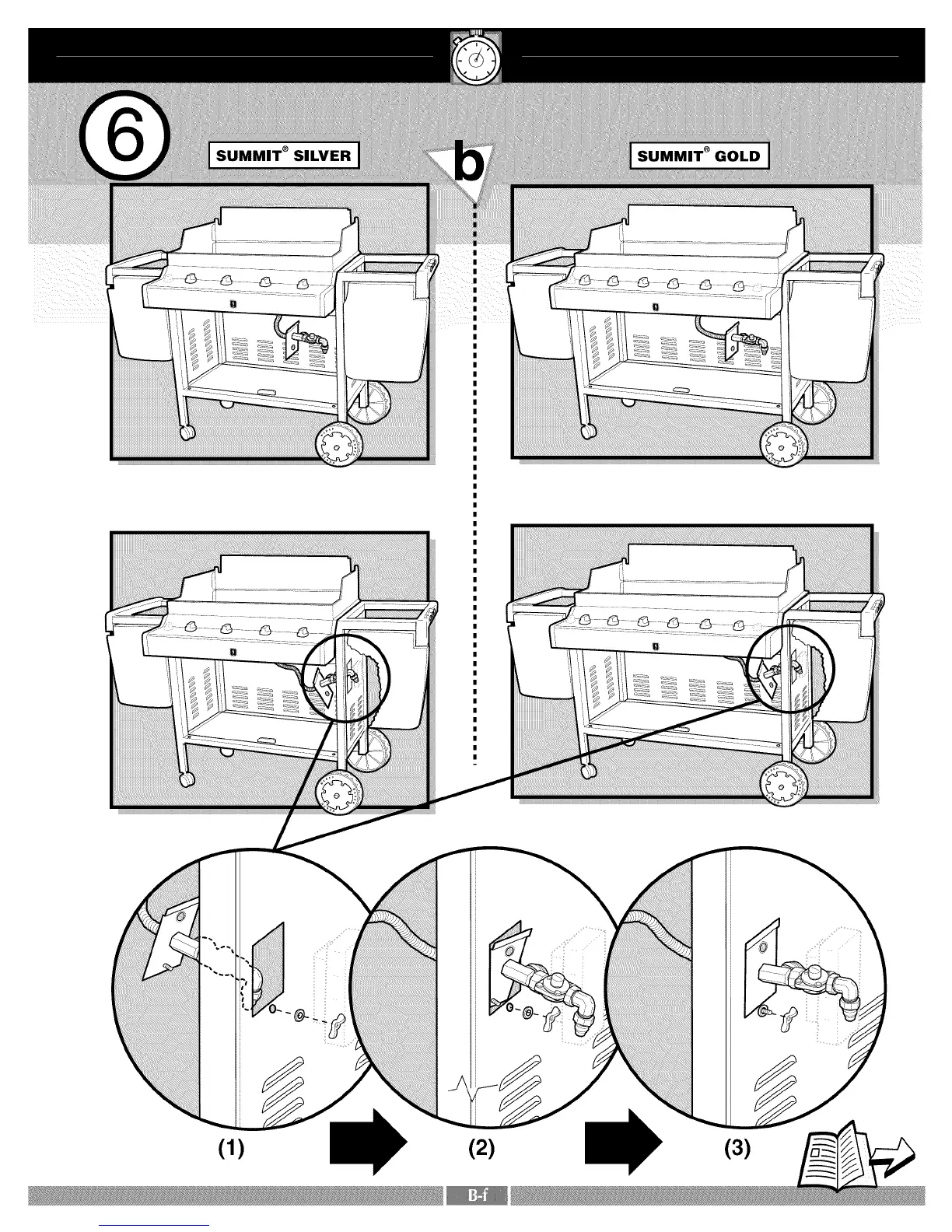 6

SUMMIT® SILVER

b

SUMMIT® GOLD

(1)

(2)

(3)

B-f