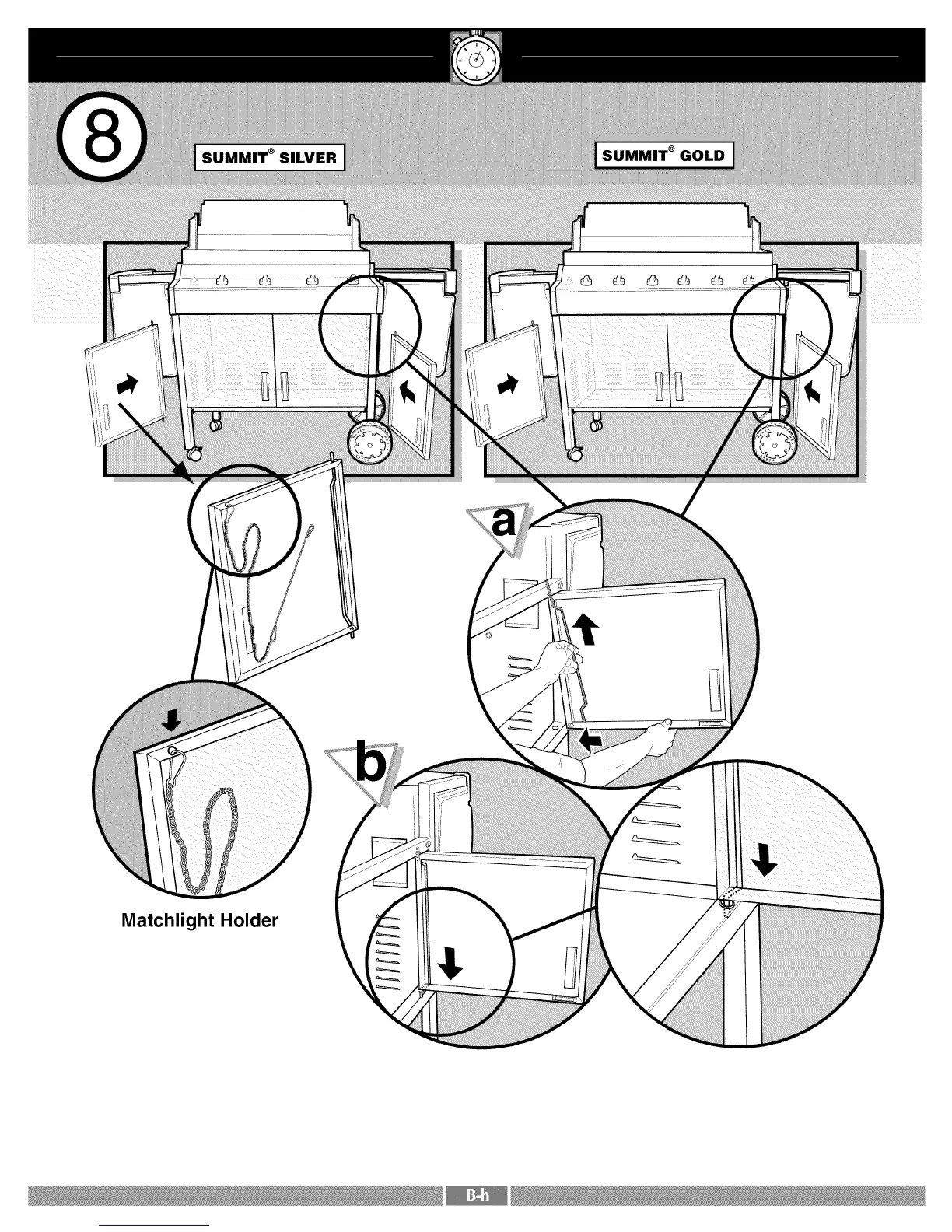 8

SUMMIT® SILVER

SUMMIT® GOLD

a

b

Matchlight Holder

B-h