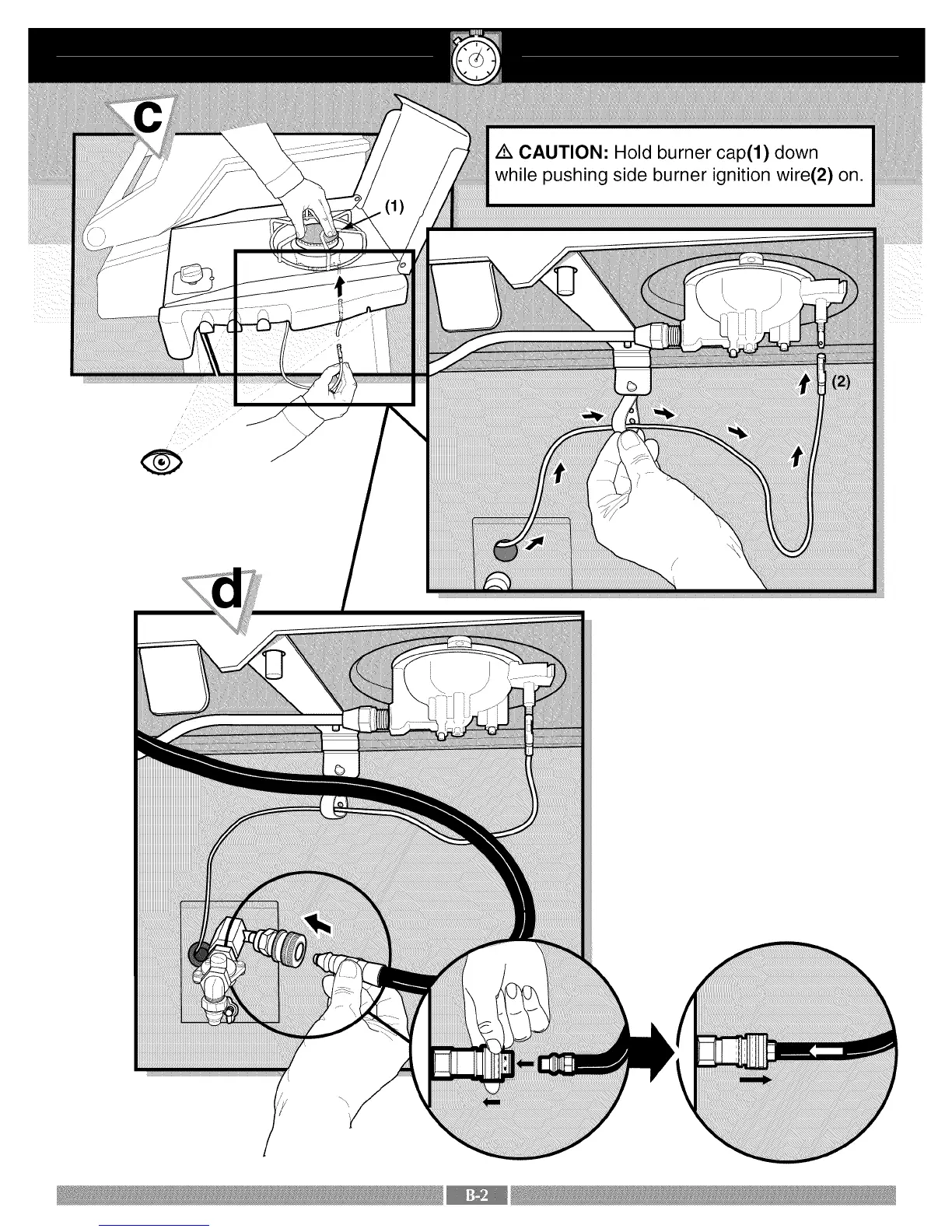 c

⚠ CAUTION: Hold burner cap(1) down while pushing side burner ignition wire(2) on.

(1)

(2)

d

B-2