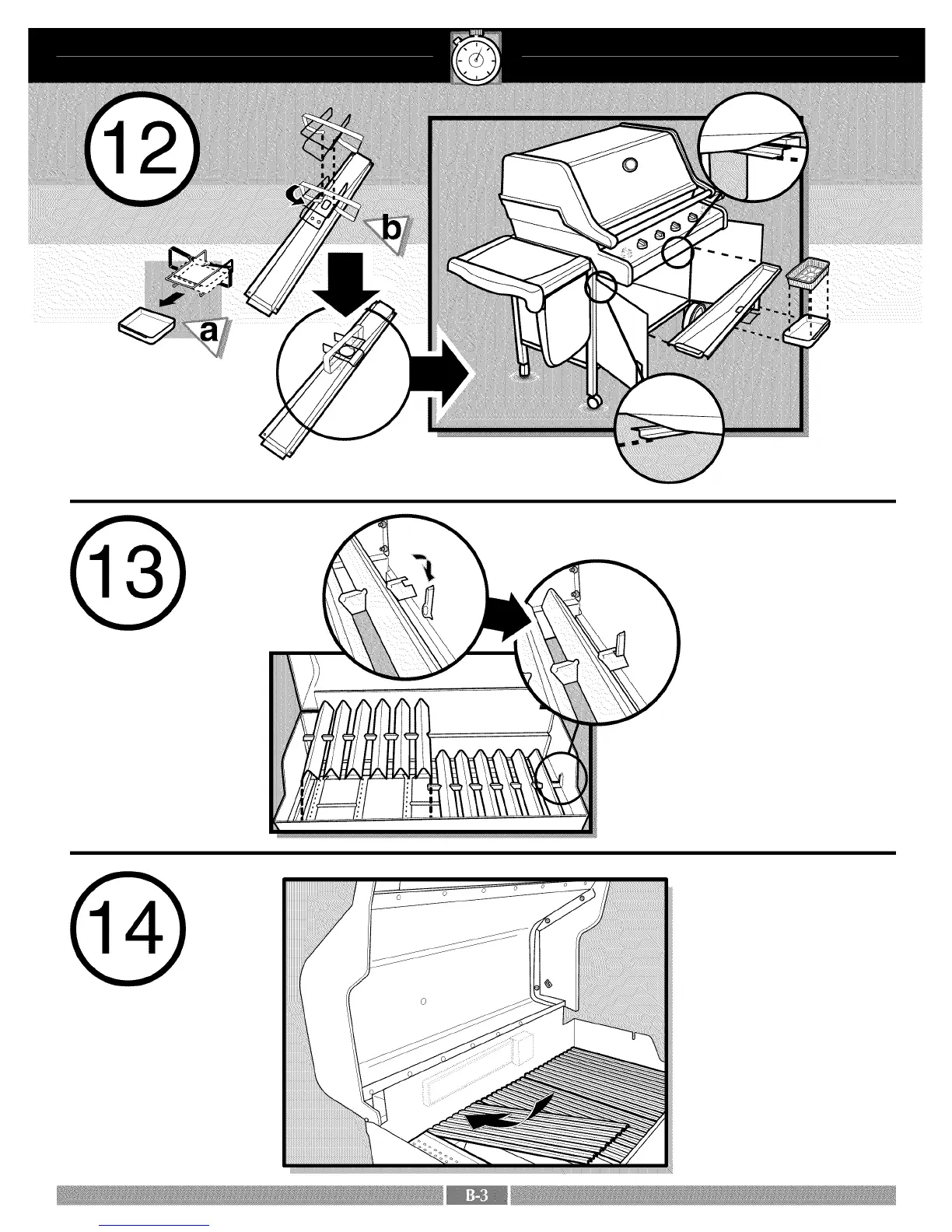 12

b

a

13

14

B-3