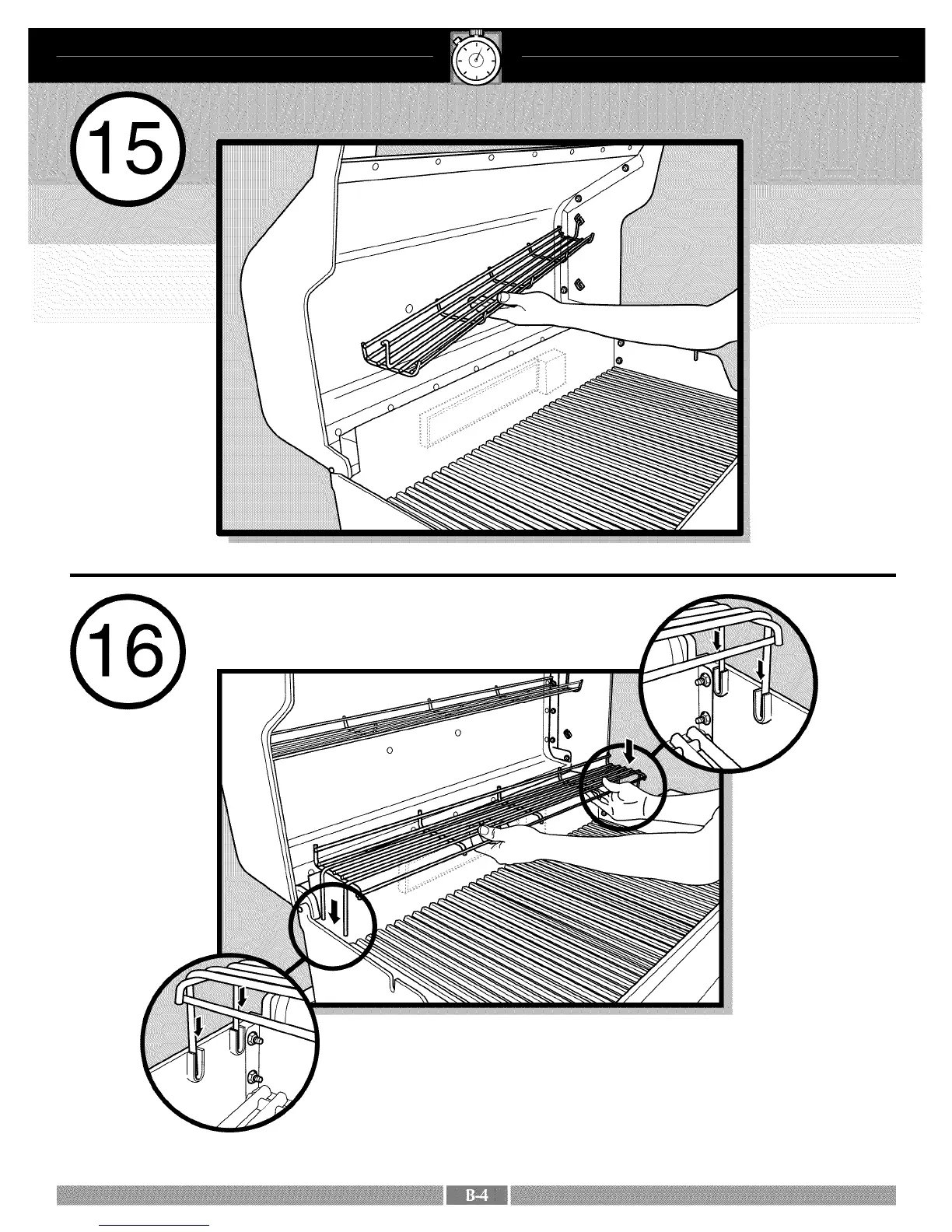 15

16

B-4