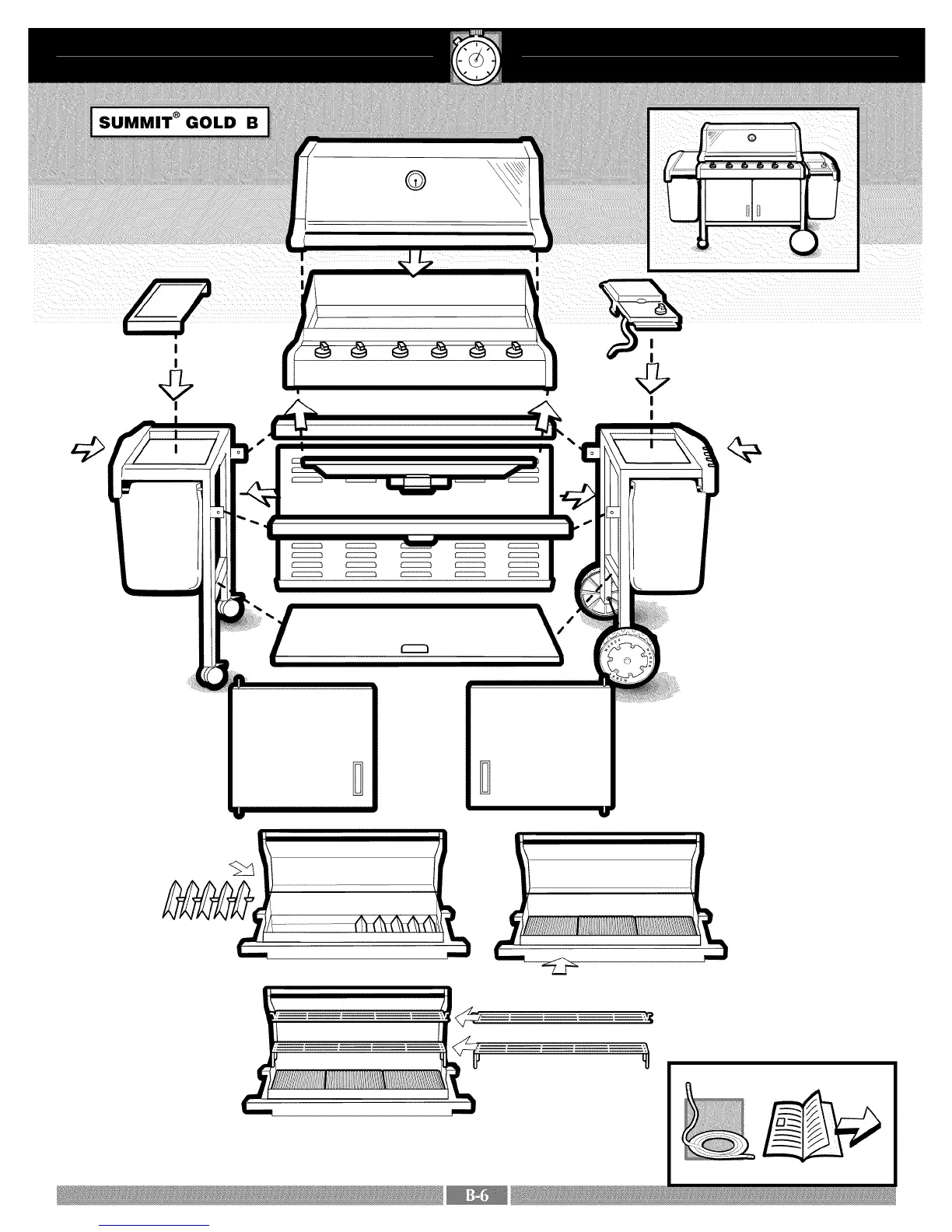 SUMMIT® GOLD B

B-6