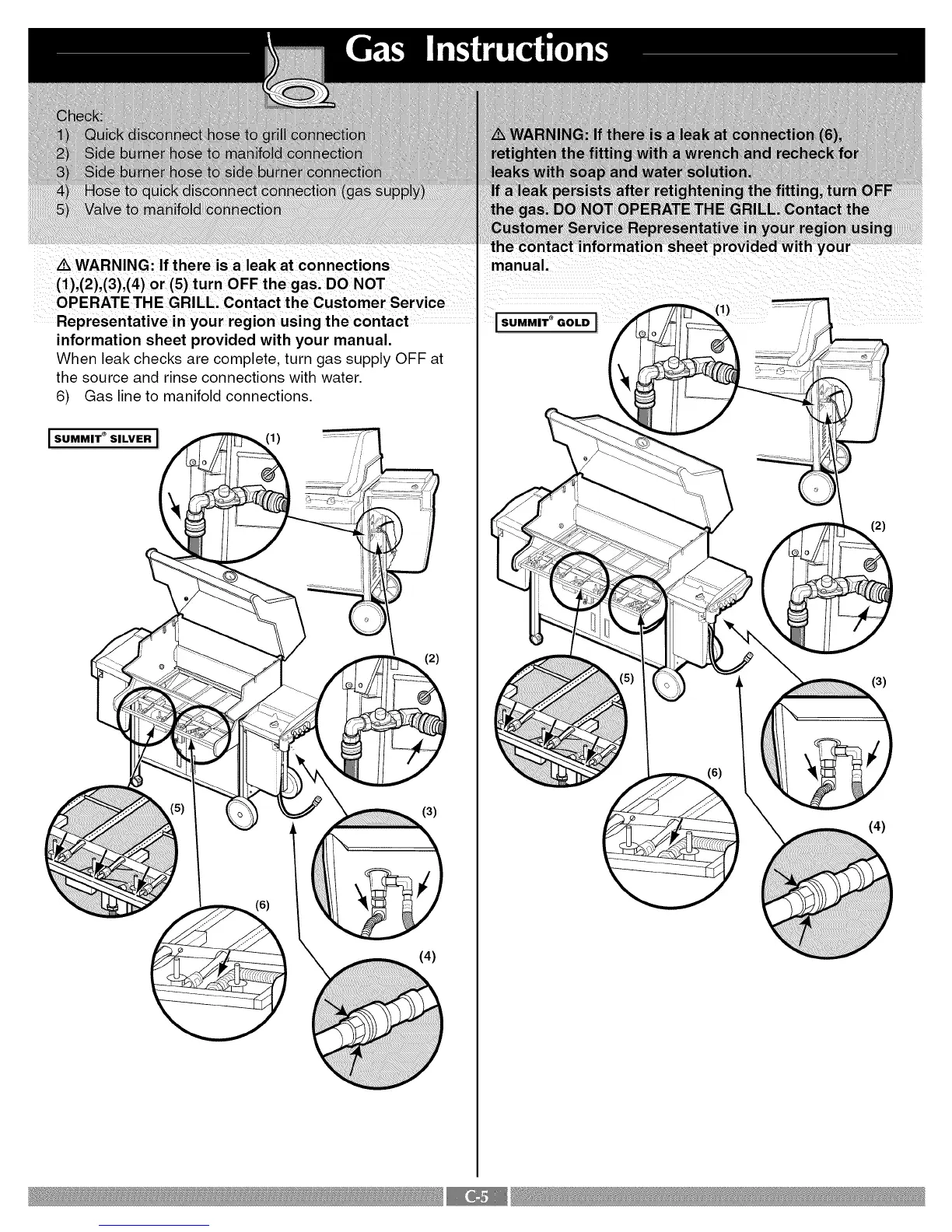 Gas Instructions

Check:
1) Quick disconnect hose to grill connection
2) Side burner hose to manifold connection
3) Side burner hose to side burner connection
4) Hose to quick disconnect connection (gas supply)
5) Valve to manifold connection

⚠ WARNING: If there is a leak at connections (1),(2),(3),(4) or (5) turn OFF the gas. DO NOT OPERATE THE GRILL. Contact the Customer Service Representative in your region using the contact information sheet provided with your manual.
When leak checks are complete, turn gas supply OFF at the source and rinse connections with water.
6) Gas line to manifold connections.

SUMMIT® SILVER

(1)

(2)

(5)

(3)

(6)

(4)

⚠ WARNING: If there is a leak at connection (6), retighten the fitting with a wrench and recheck for leaks with soap and water solution.
If a leak persists after retightening the fitting, turn OFF the gas. DO NOT OPERATE THE GRILL. Contact the Customer Service Representative in your region using the contact information sheet provided with your manual.

SUMMIT® GOLD

(1)

(2)

(5)

(3)

(6)

(4)

C-5