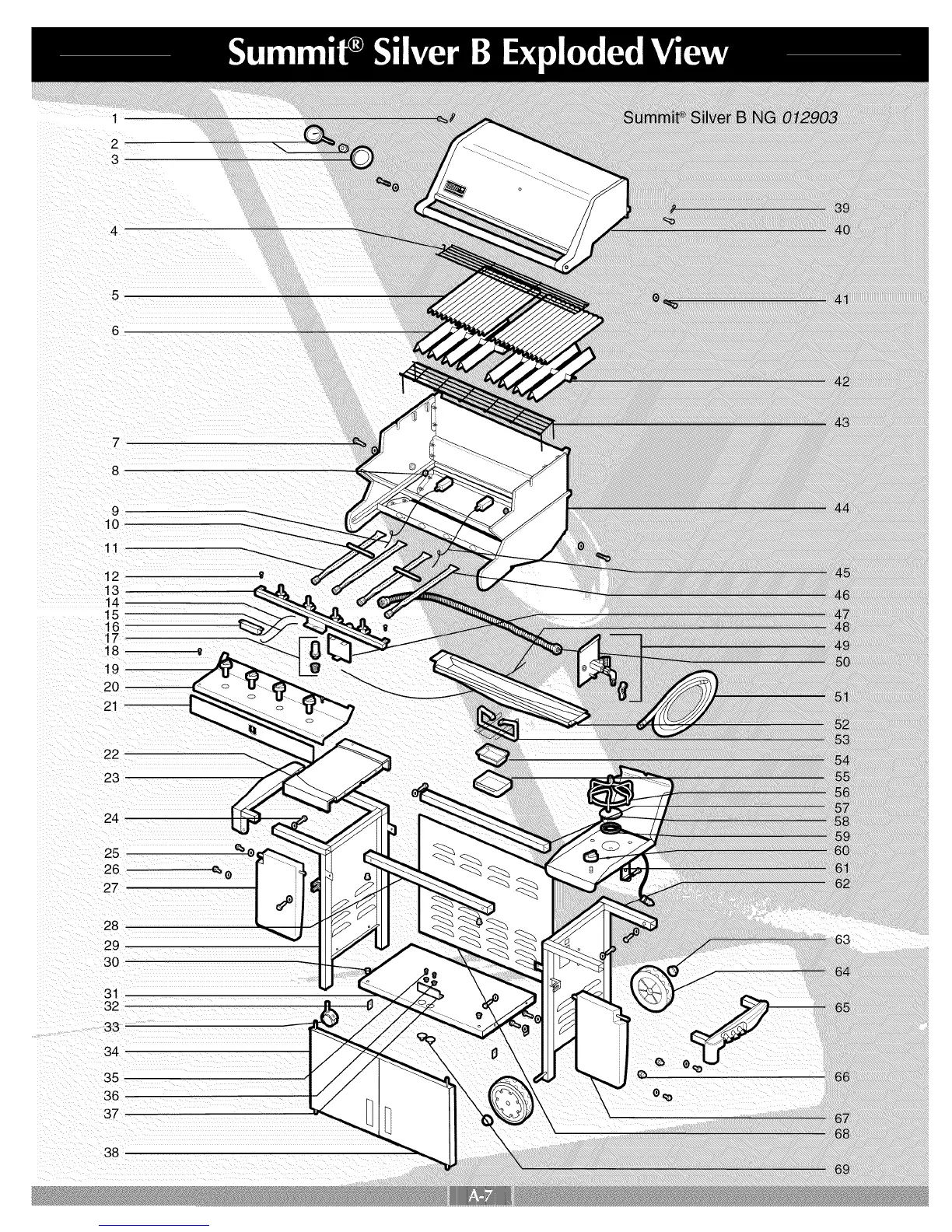 Summit® Silver B Exploded View

Summit® Silver B NG 012903

1
2
3
4
5
6
7
8
9
10
11
12
13
14
15
16
17
18
19
20
21
22
23
24
25
26
27
28
29
30
31
32
33
34
35
36
37
38

39
40
41
42
43
44
45
46
47
48
49
50
51
52
53
54
55
56
57
58
59
60
61
62
63
64
65
66
67
68
69

A-7