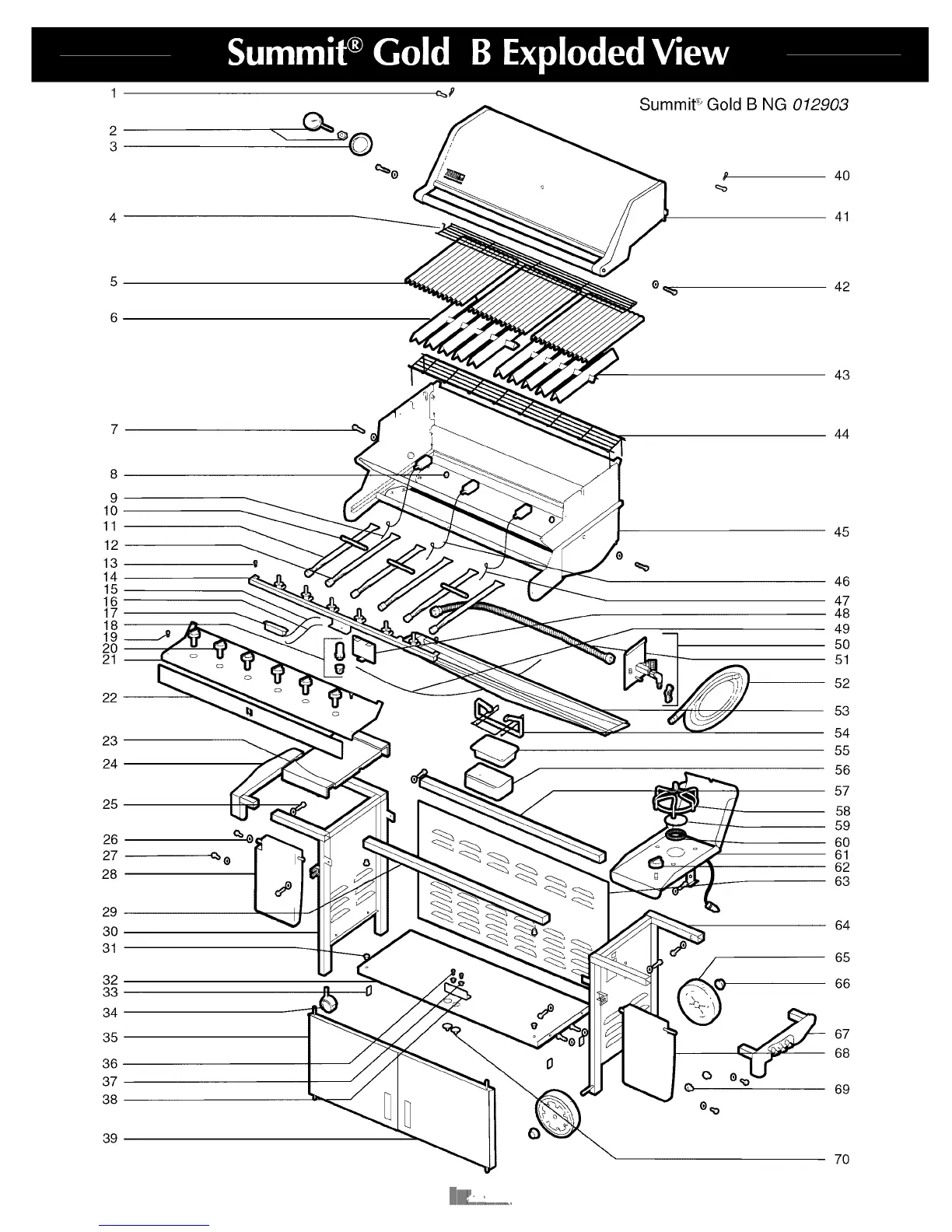 Summit® Gold B Exploded View

Summit® Gold B NG 012903

1
2
3
4
5
6
7
8
9
10
11
12
13
14
15
16
17
18
19
20
21
22
23
24
25
26
27
28
29
30
31
32
33
34
35
36
37
38
39

40
41
42
43
44
45
46
47
48
49
50
51
52
53
54
55
56
57
58
59
60
61
62
63
64
65
66
67
68
69
70