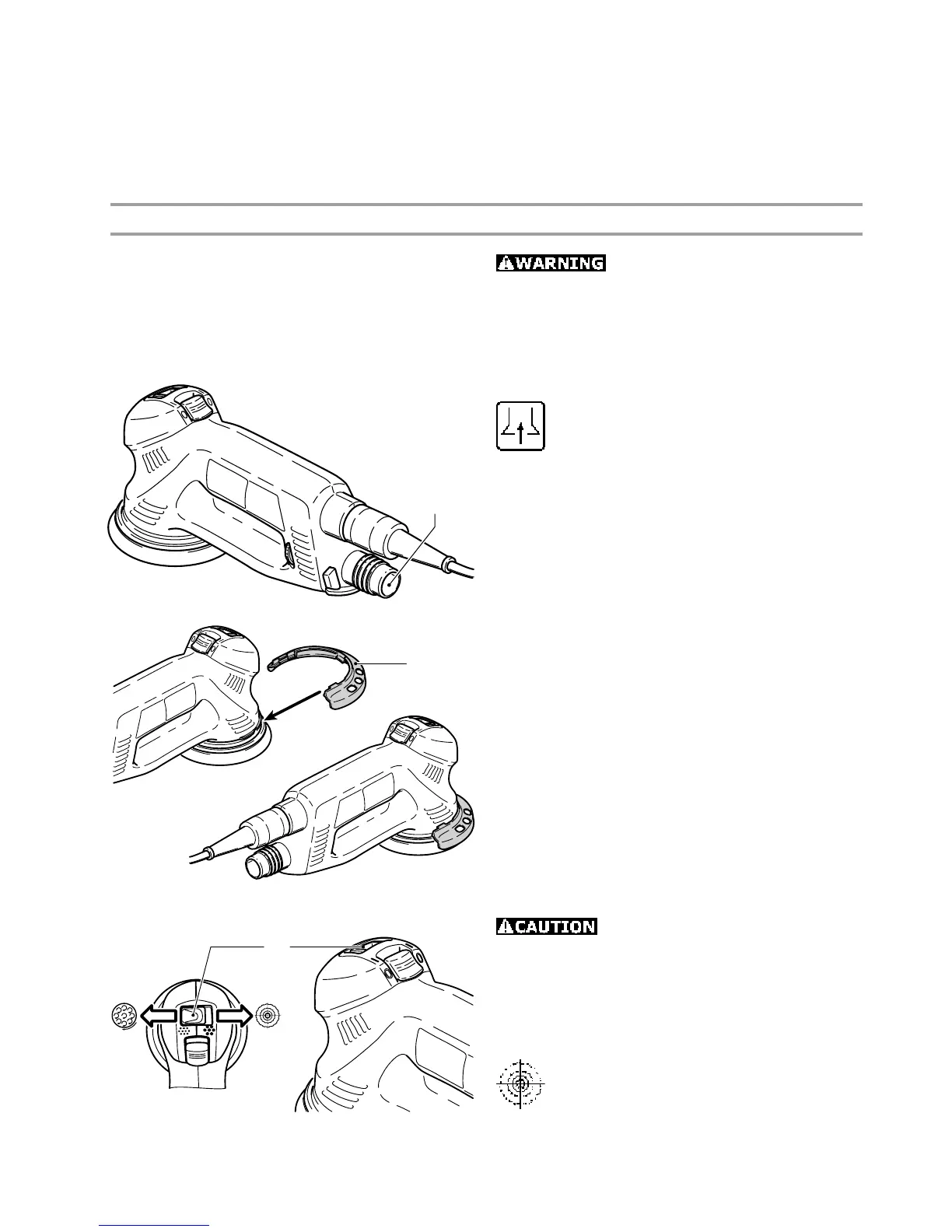 WARNING

CAUTION