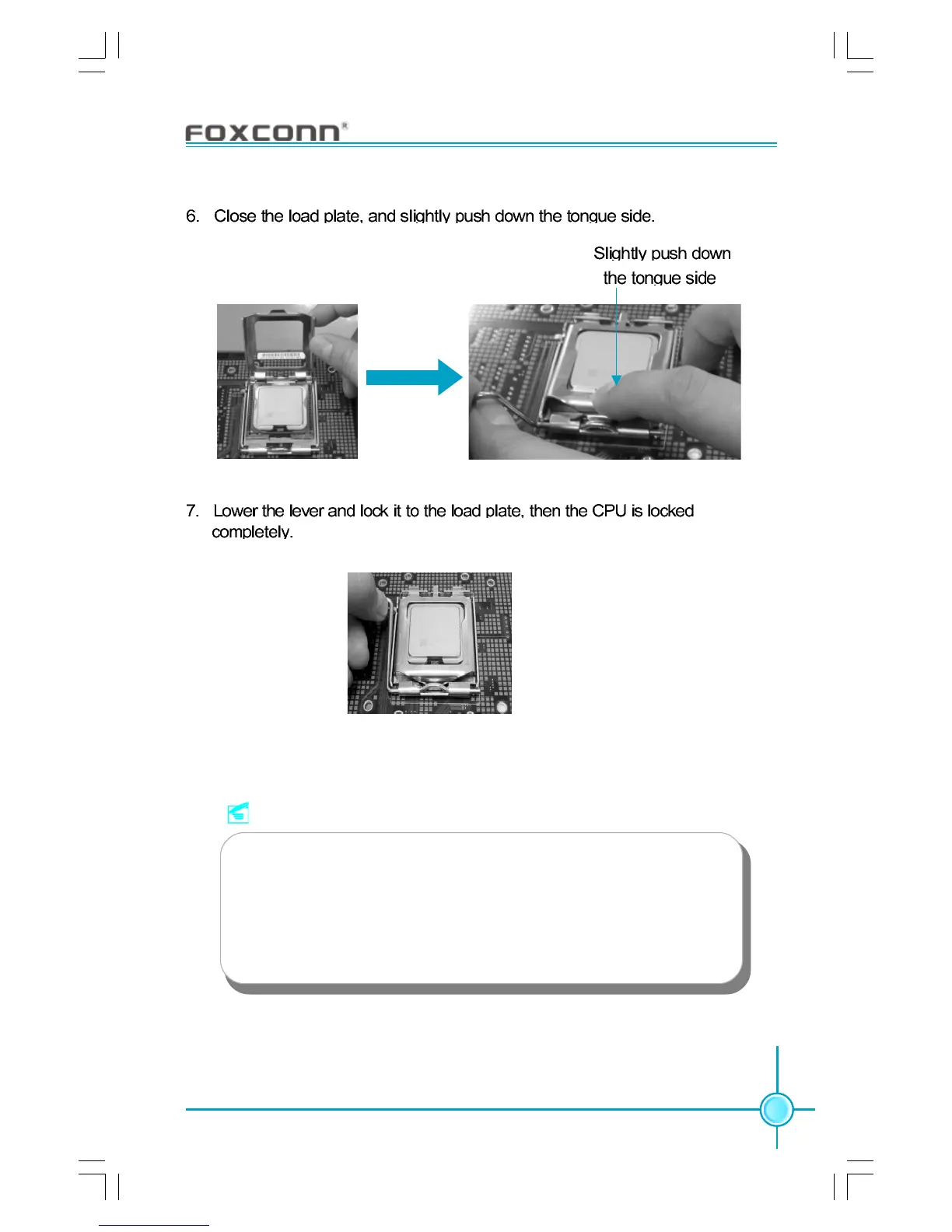 FOXCONN®

6. Close the load plate, and slightly push down the tongue side.

Slightly push down the tongue side

7. Lower the lever and lock it to the load plate, then the CPU is locked completely.